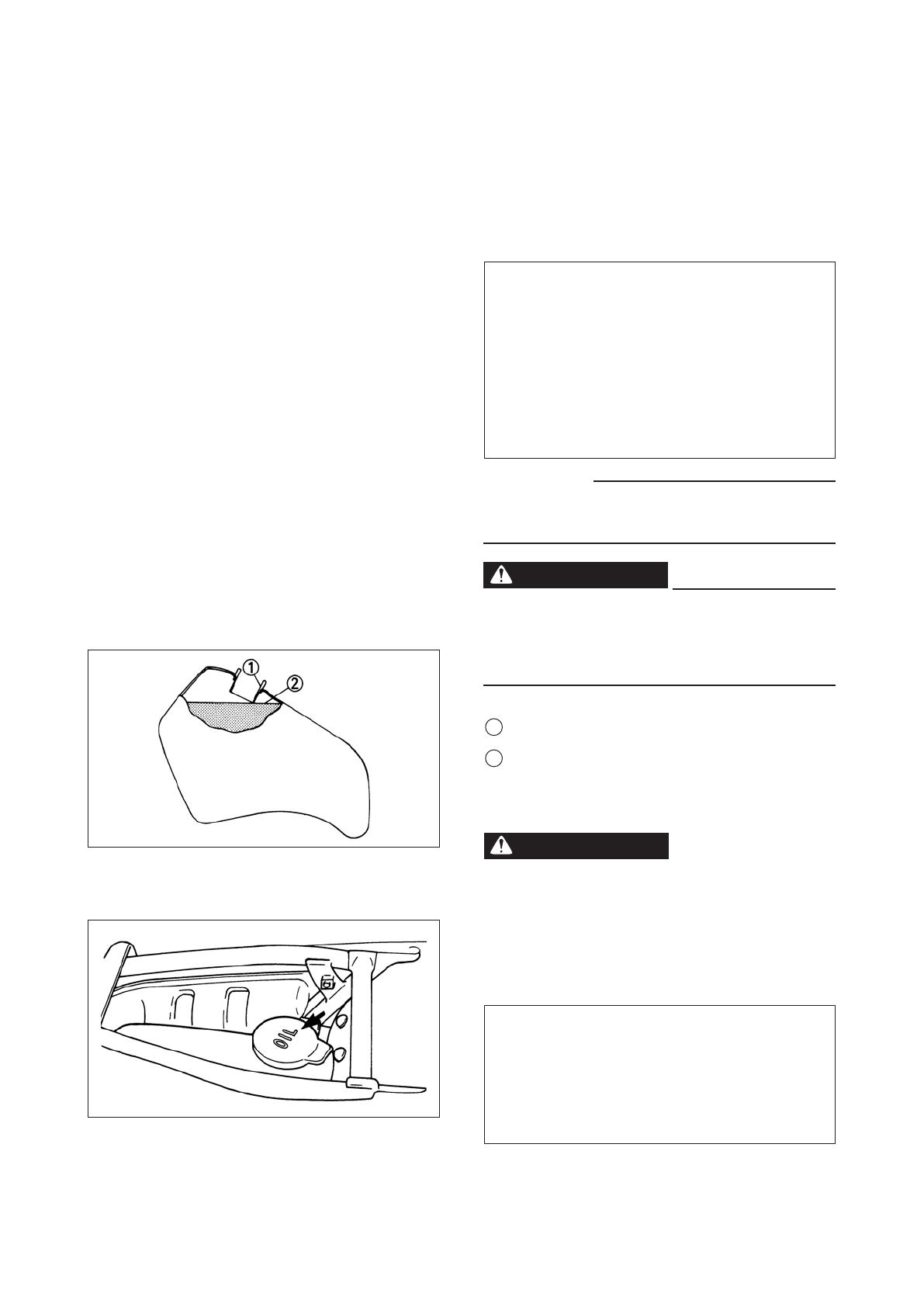 ①
②

OIL