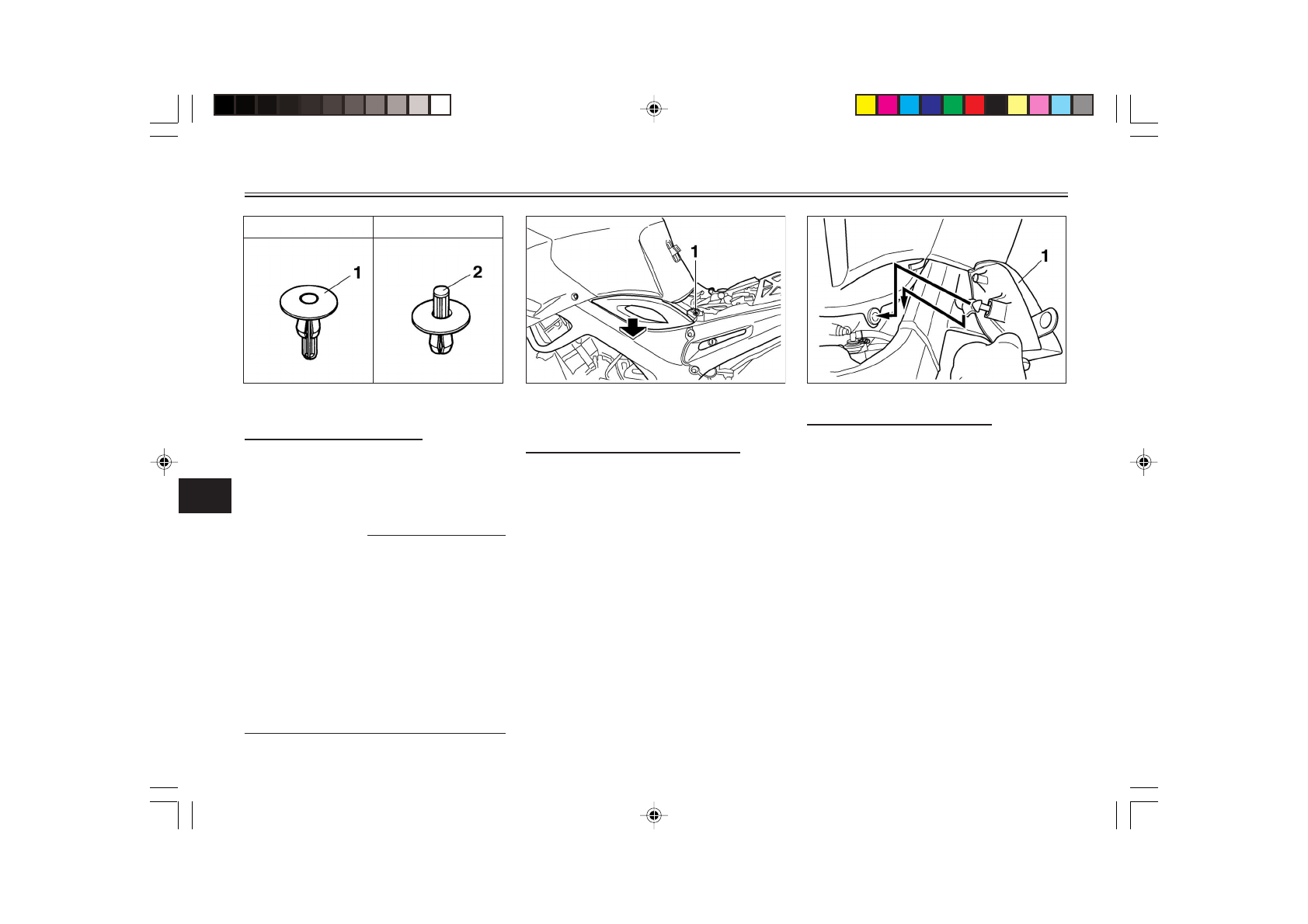 1

2

1

1