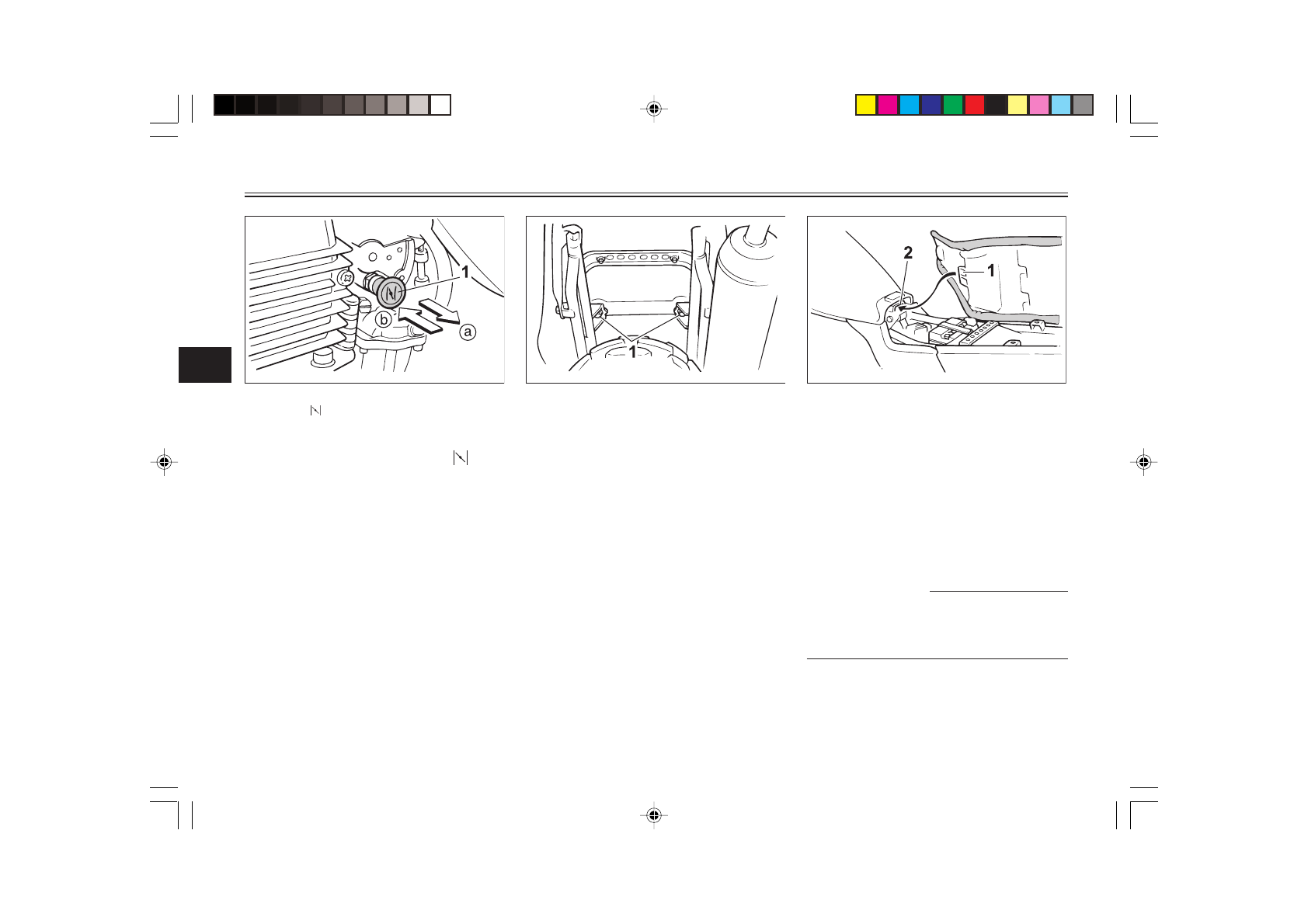 1

b

a

1

2

1