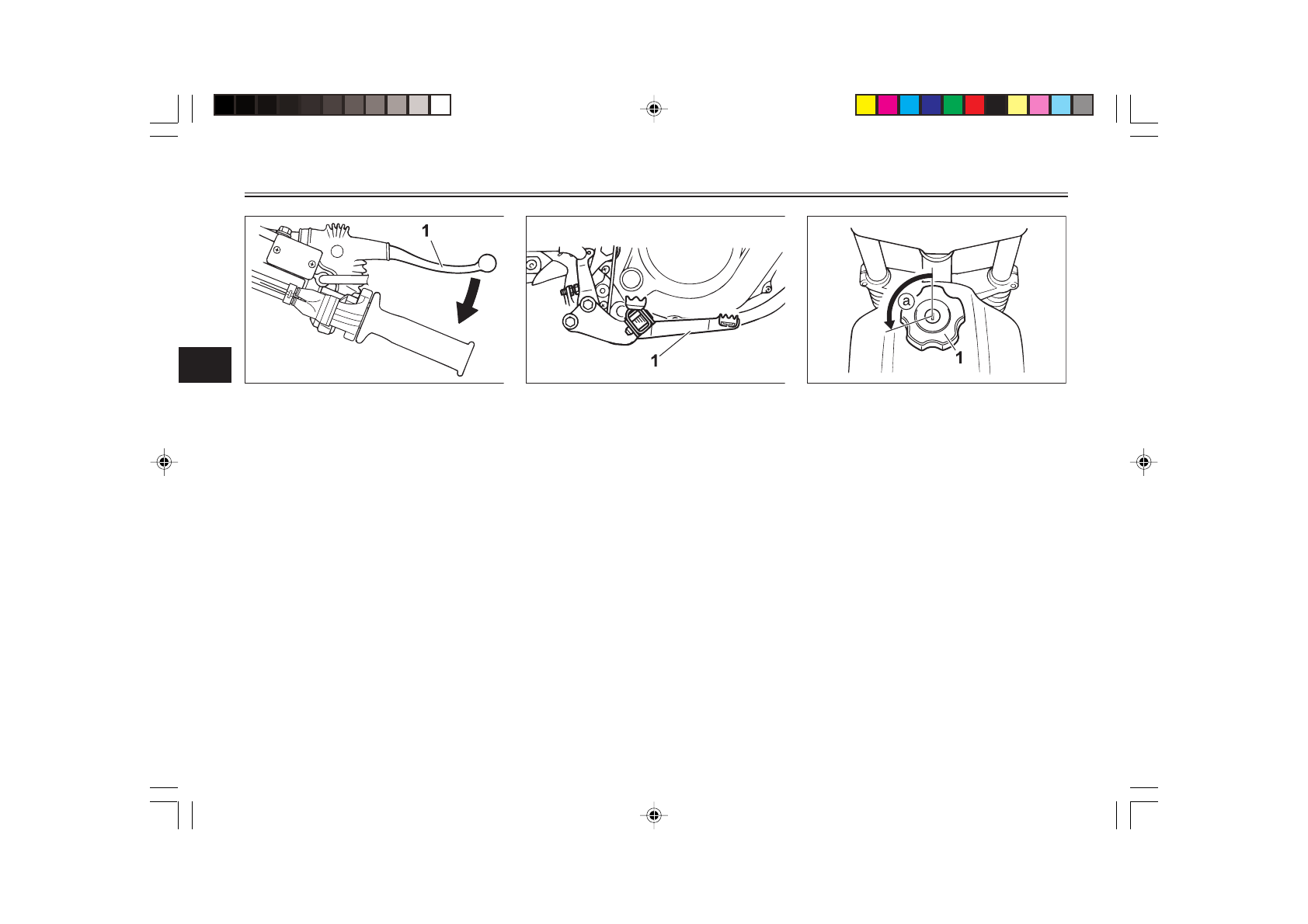 1

1

a

1