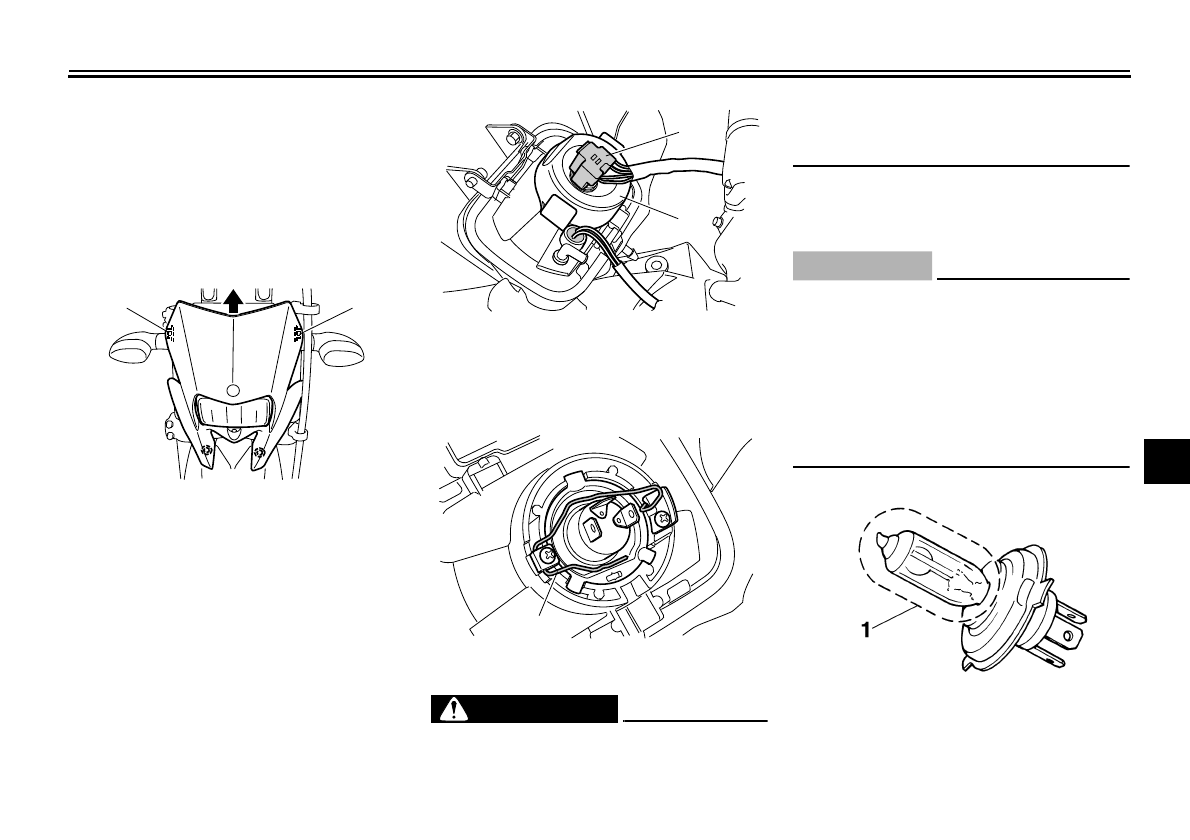 1