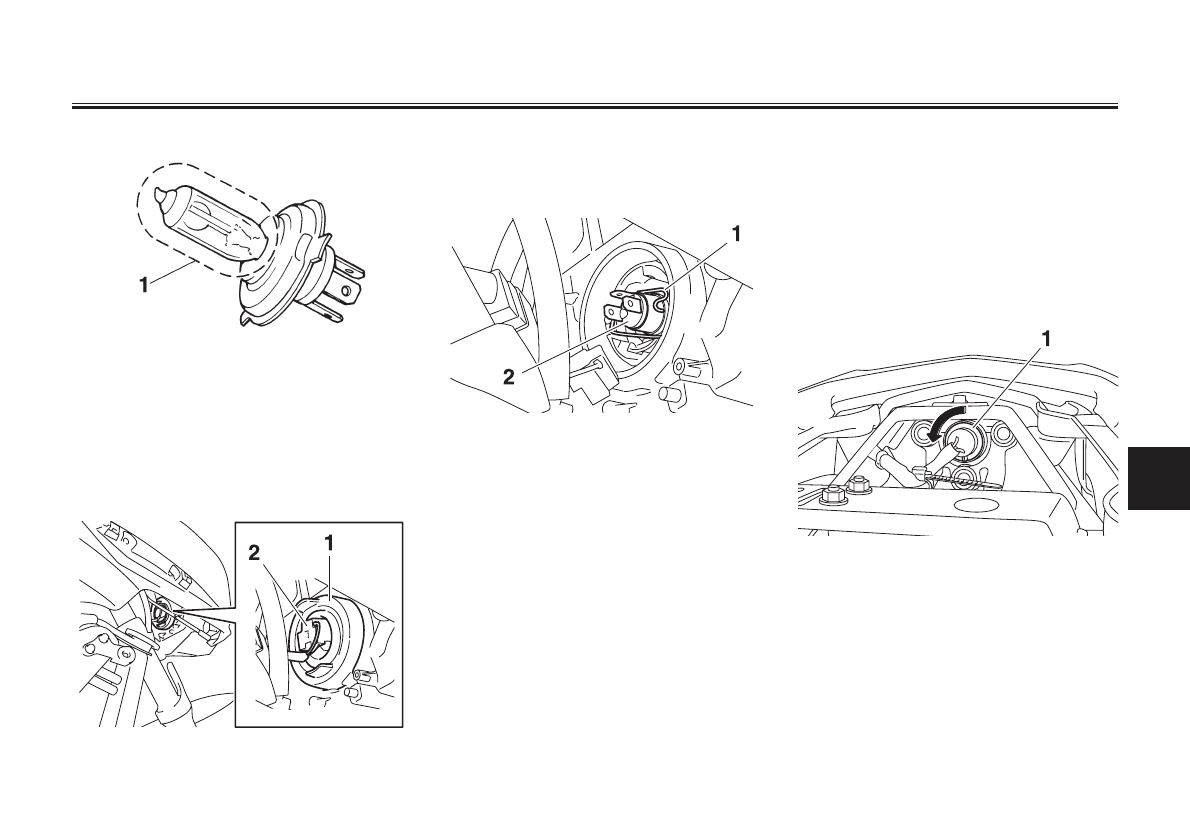 1

1

2

2

1

1