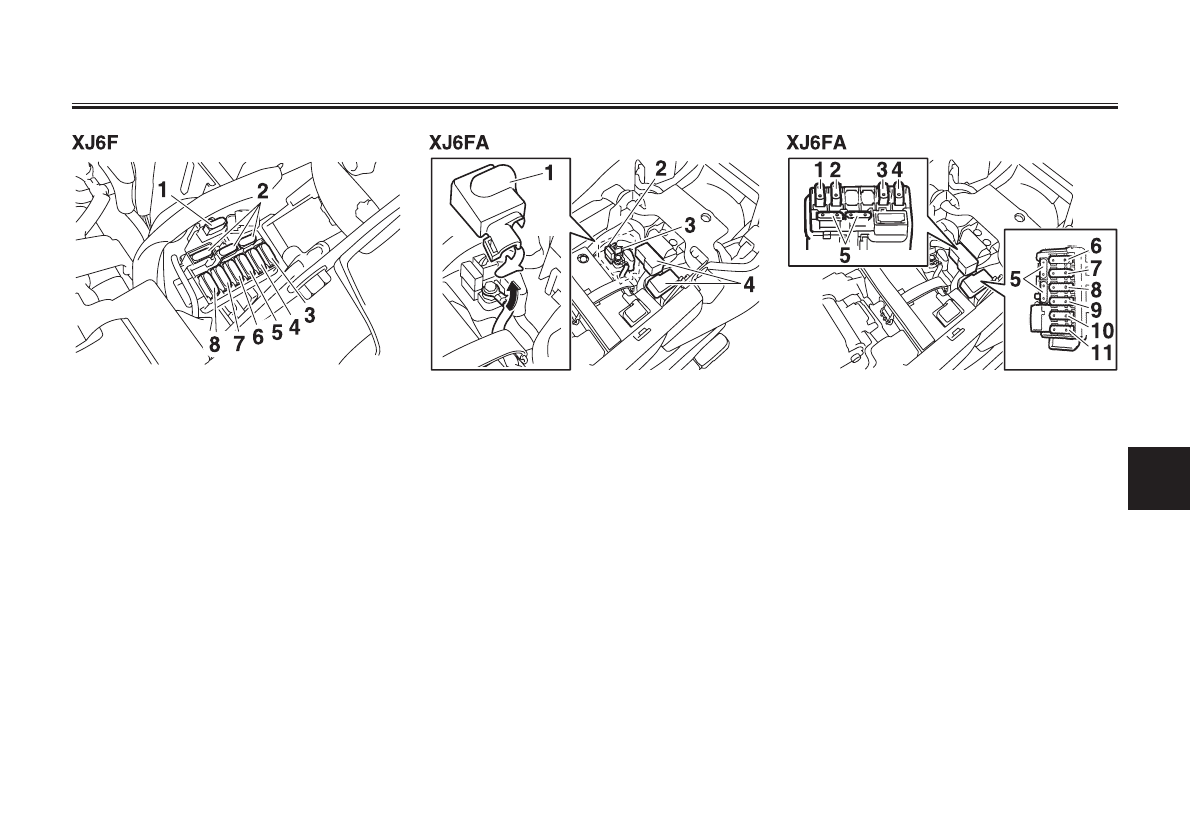 XJ6F

1 2 8 7 6 5 4 3

XJ6FA

1 2 3 4

XJ6FA

1 2 3 4 5

5 6 7 8 9 10 11