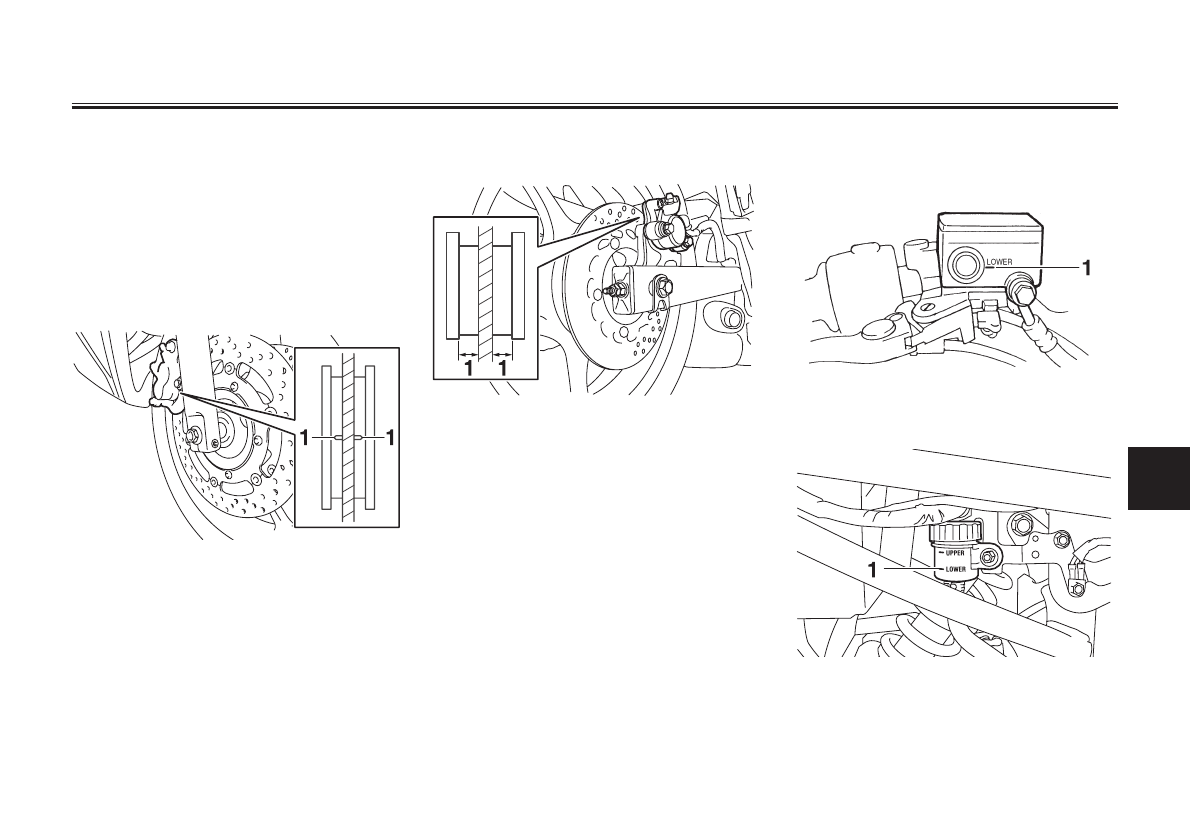 1 1

1 1

LOWER 1

UPPER
LOWER
1