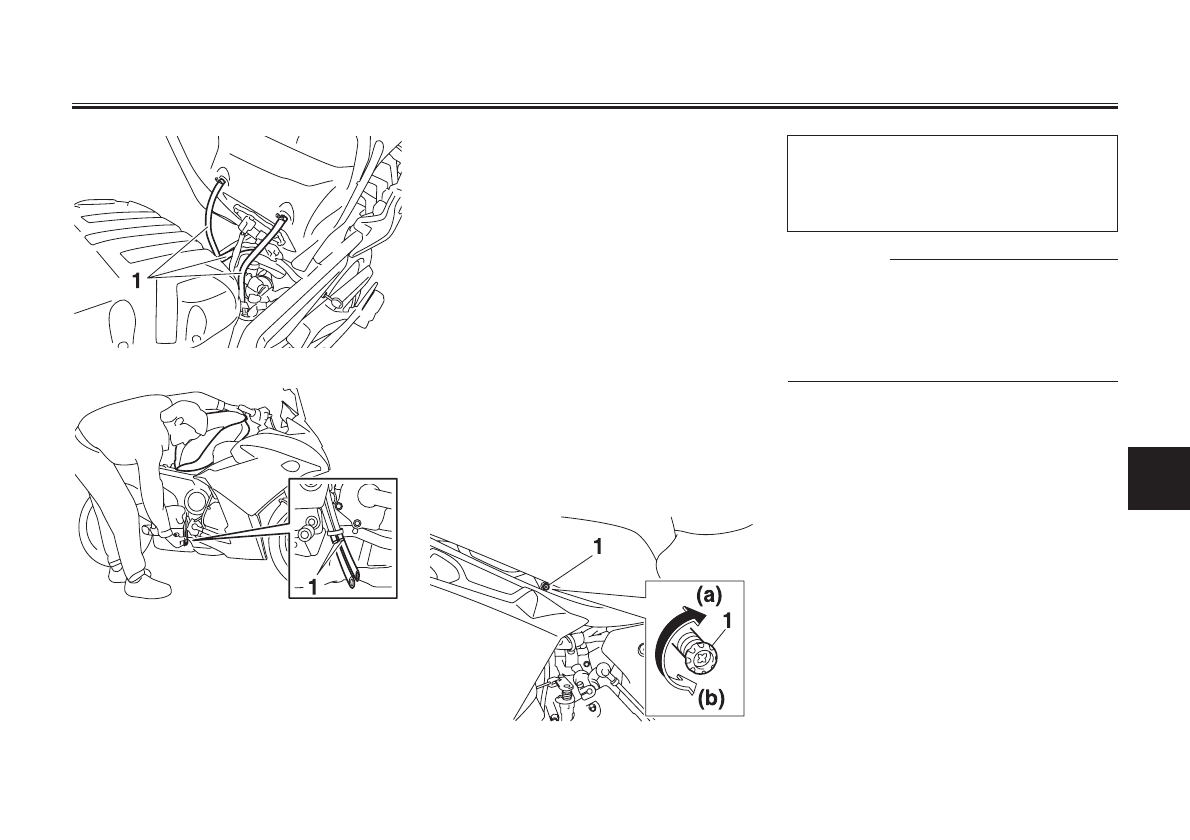 1

1

1

(a)

1

(b)