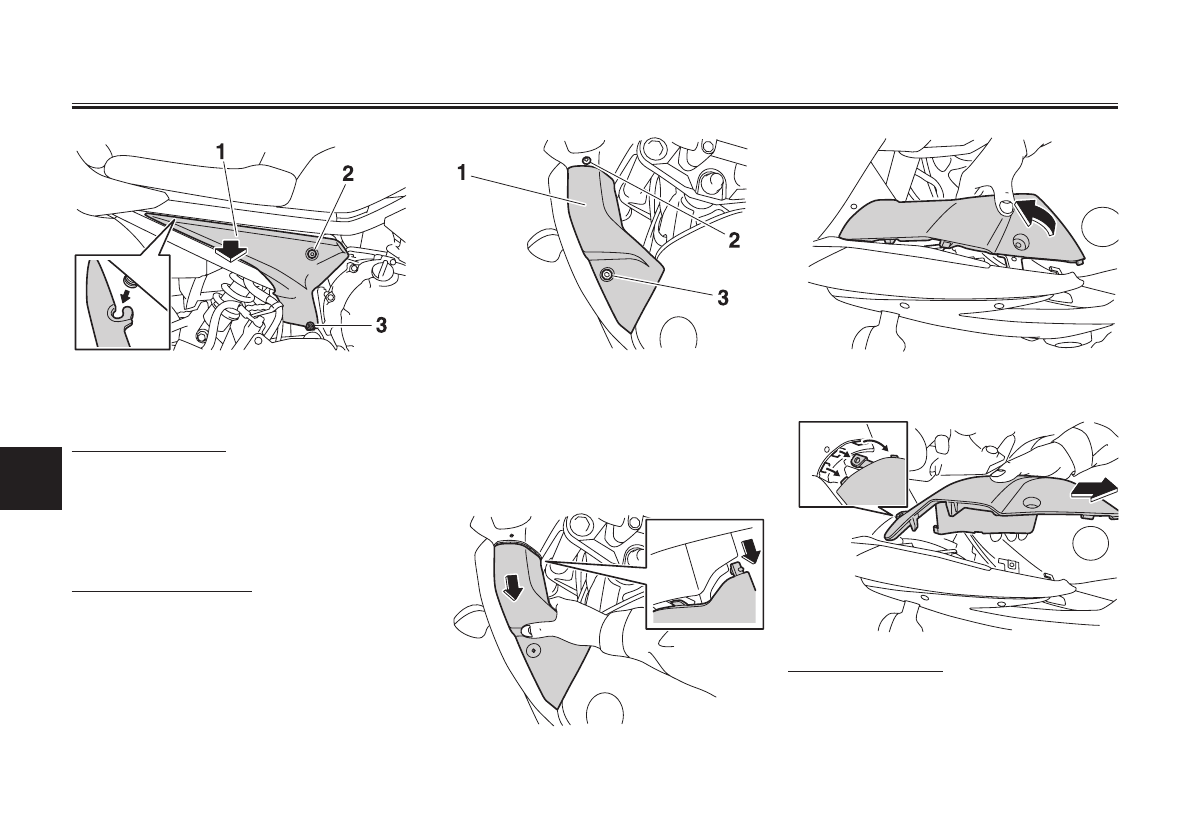 1
2
3

1
2
3