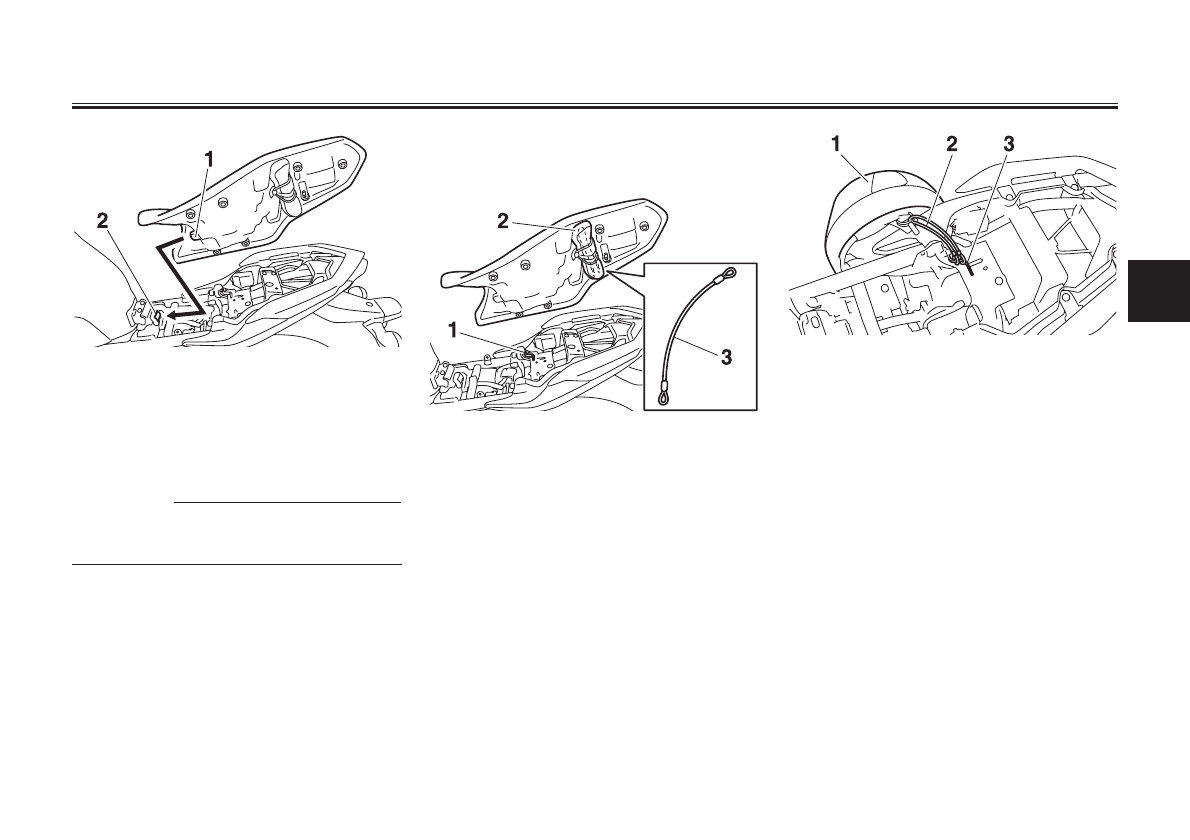 1
2

2
1
3

1 2 3