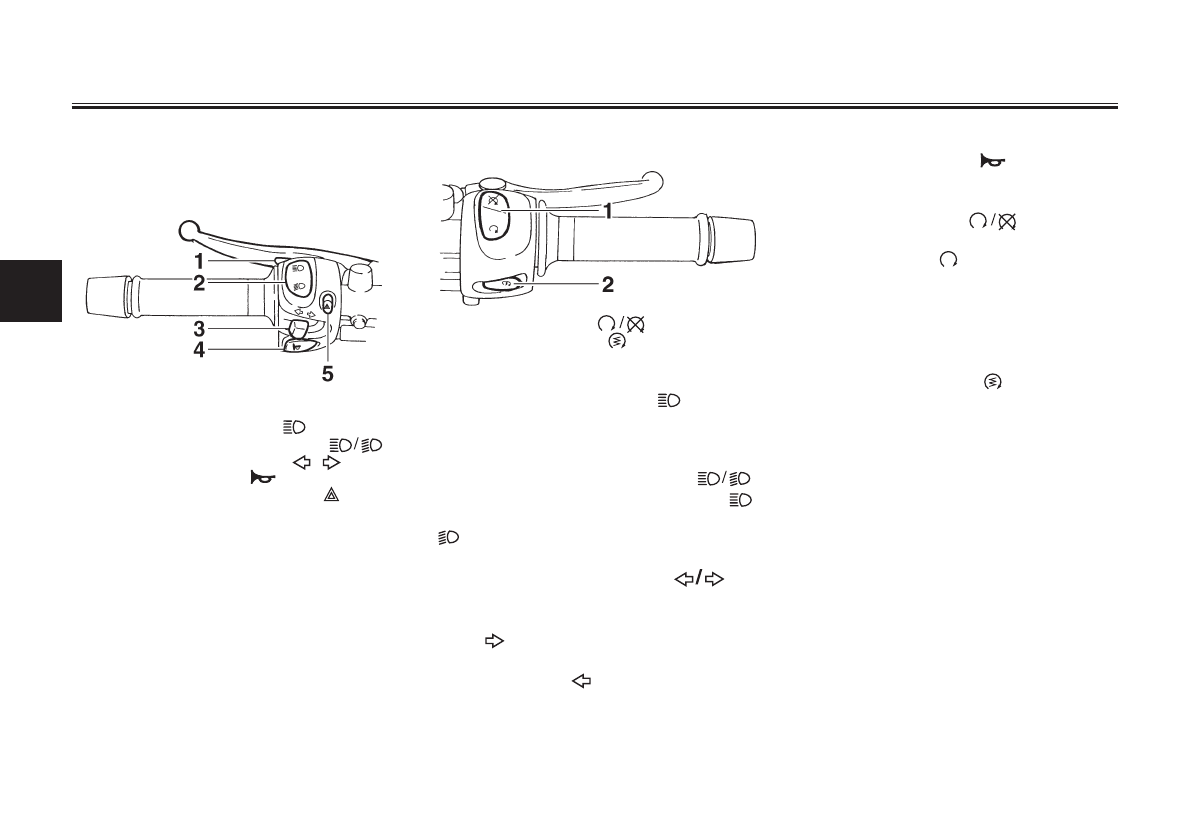 1
2
3
4
5

1
2