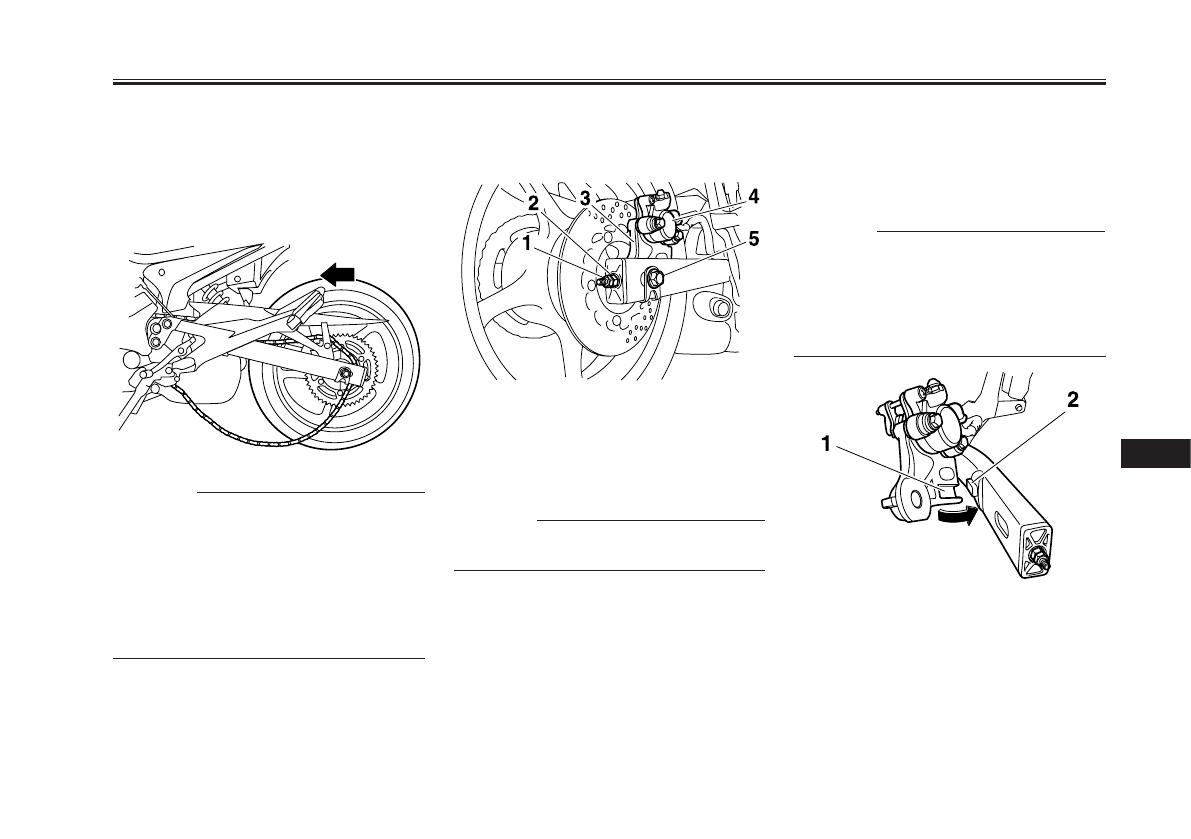 2
3
4
1
5
2
1