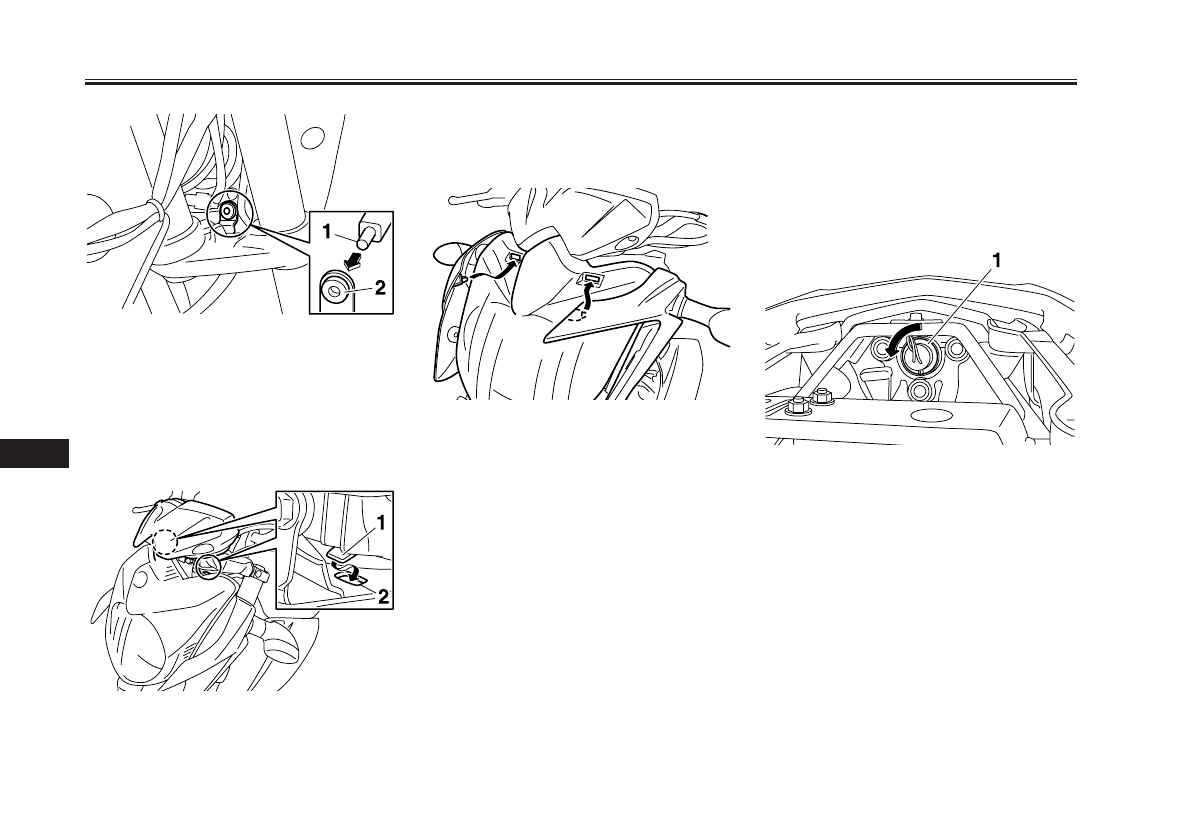 1
2

1
2

1