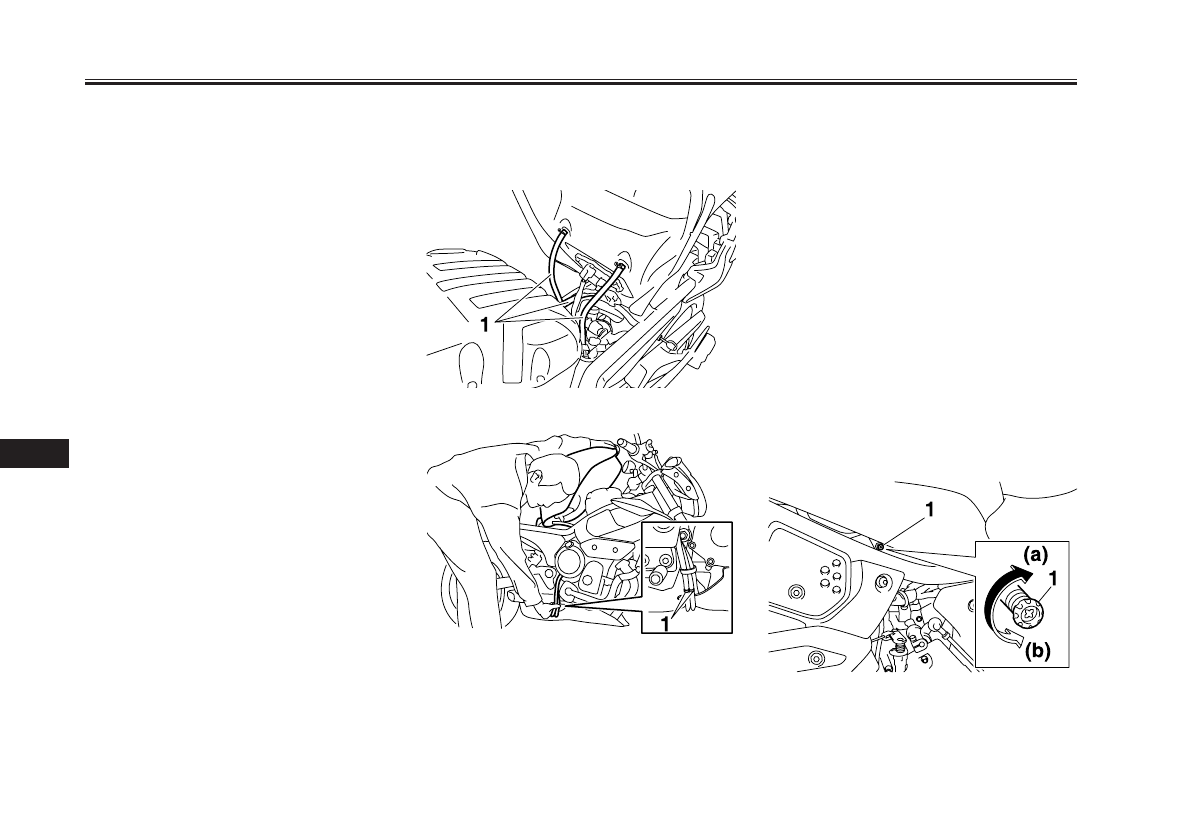 1

1

1

(a)

1

(b)