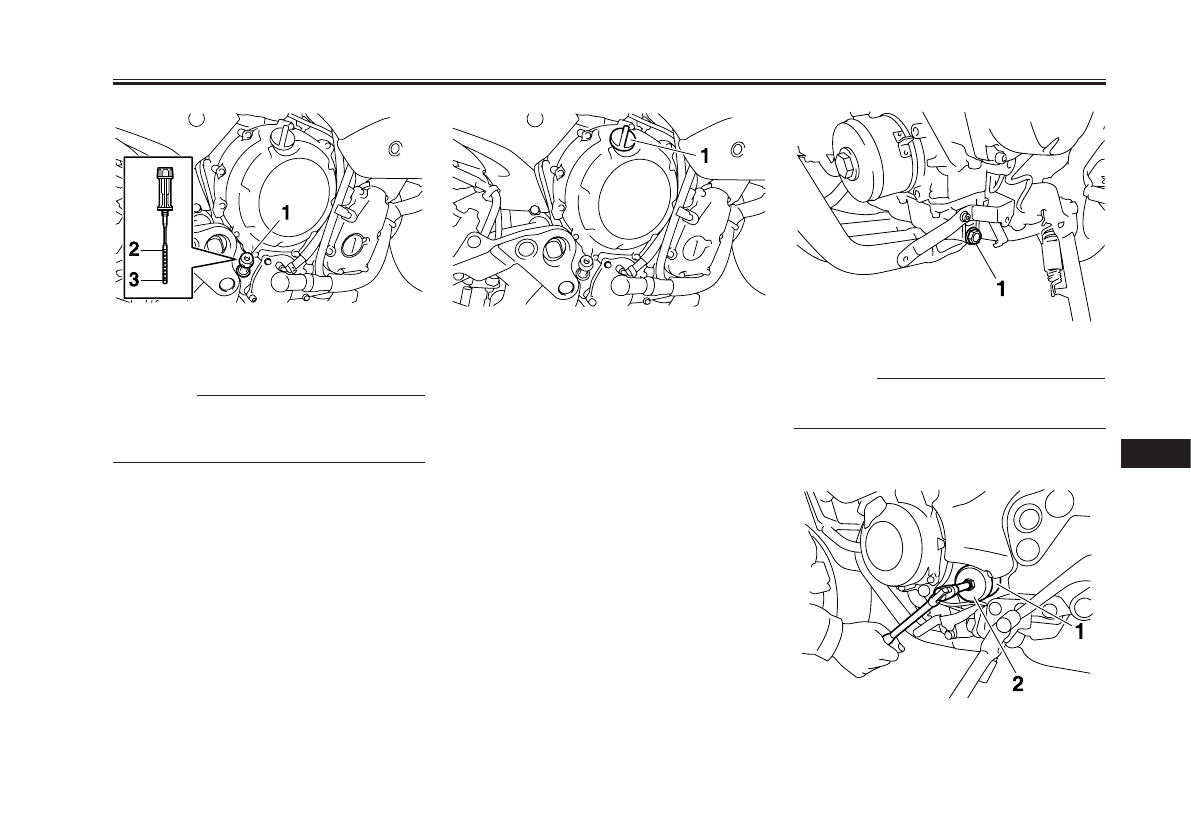 1
2
3

1

1

1
2