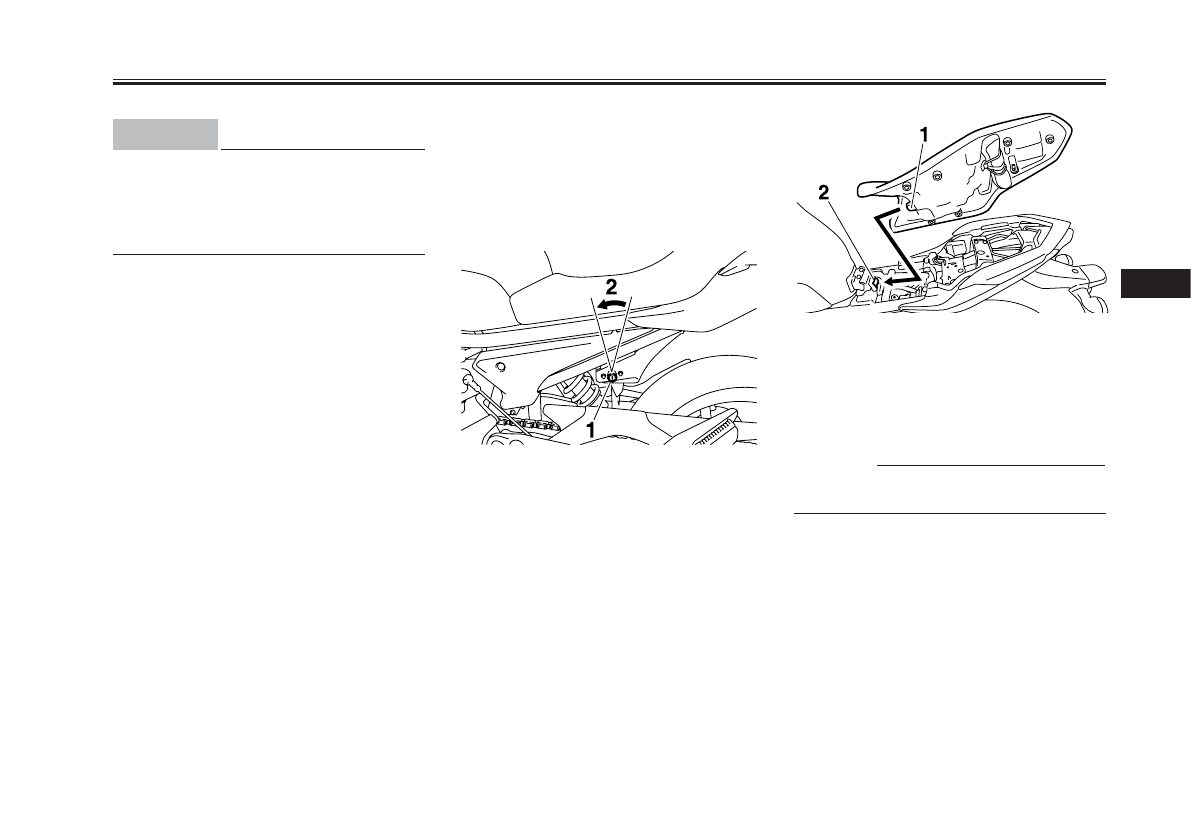 2

1

1

2