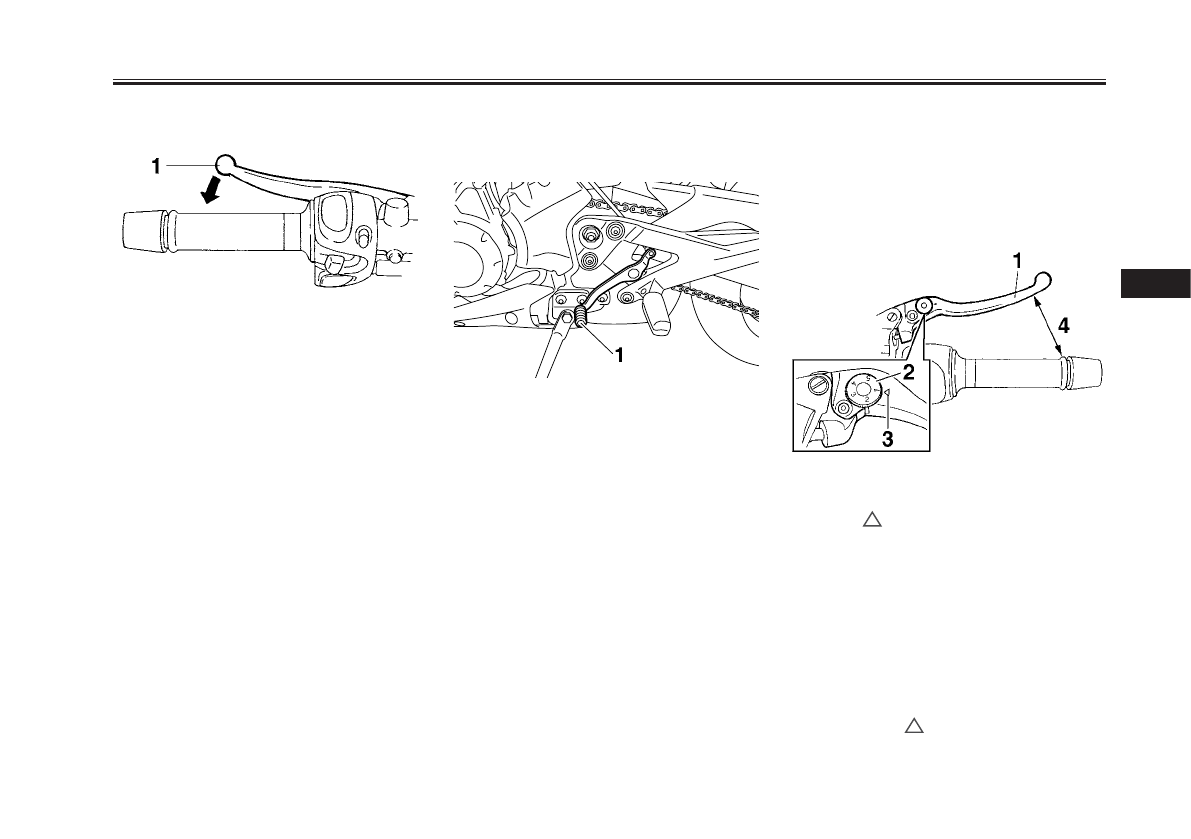 1

1

1

4

2

3