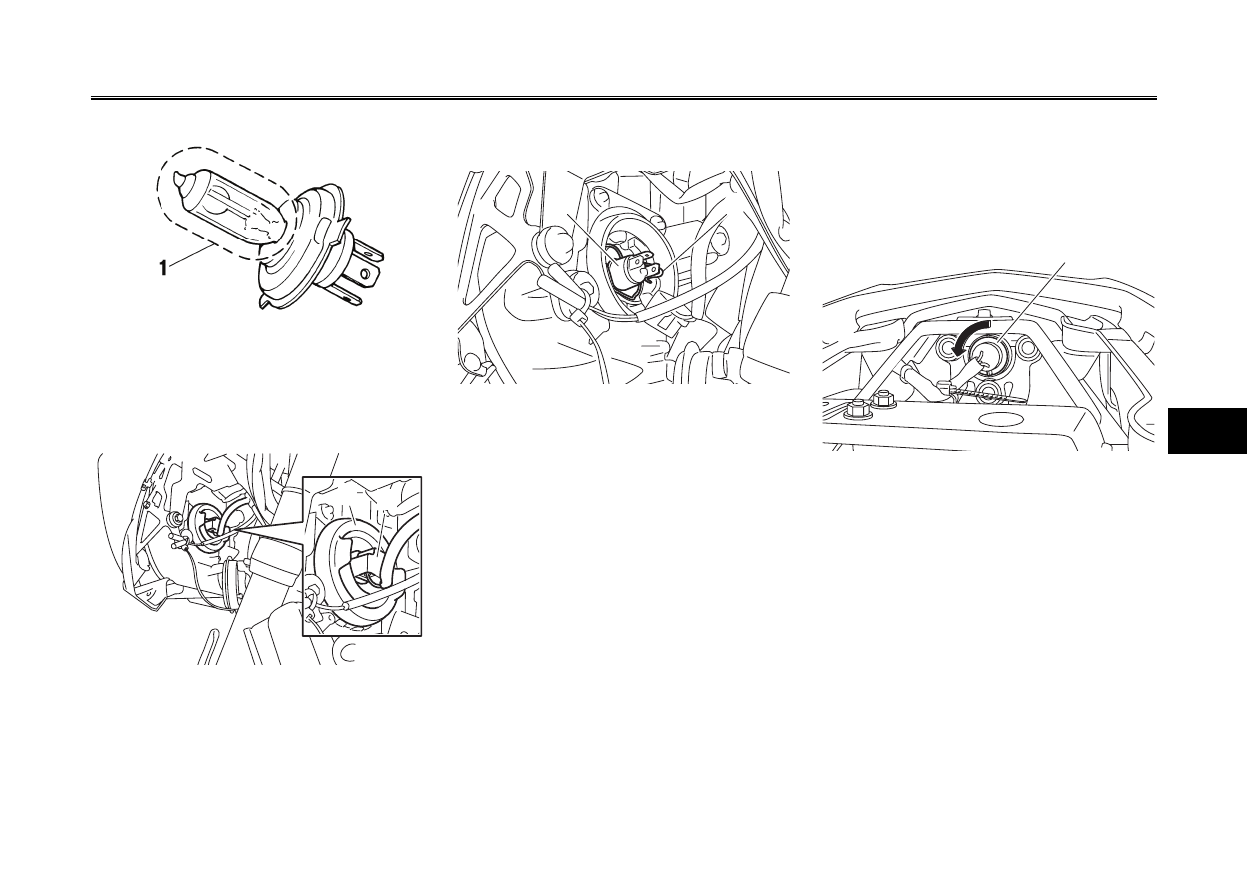 1