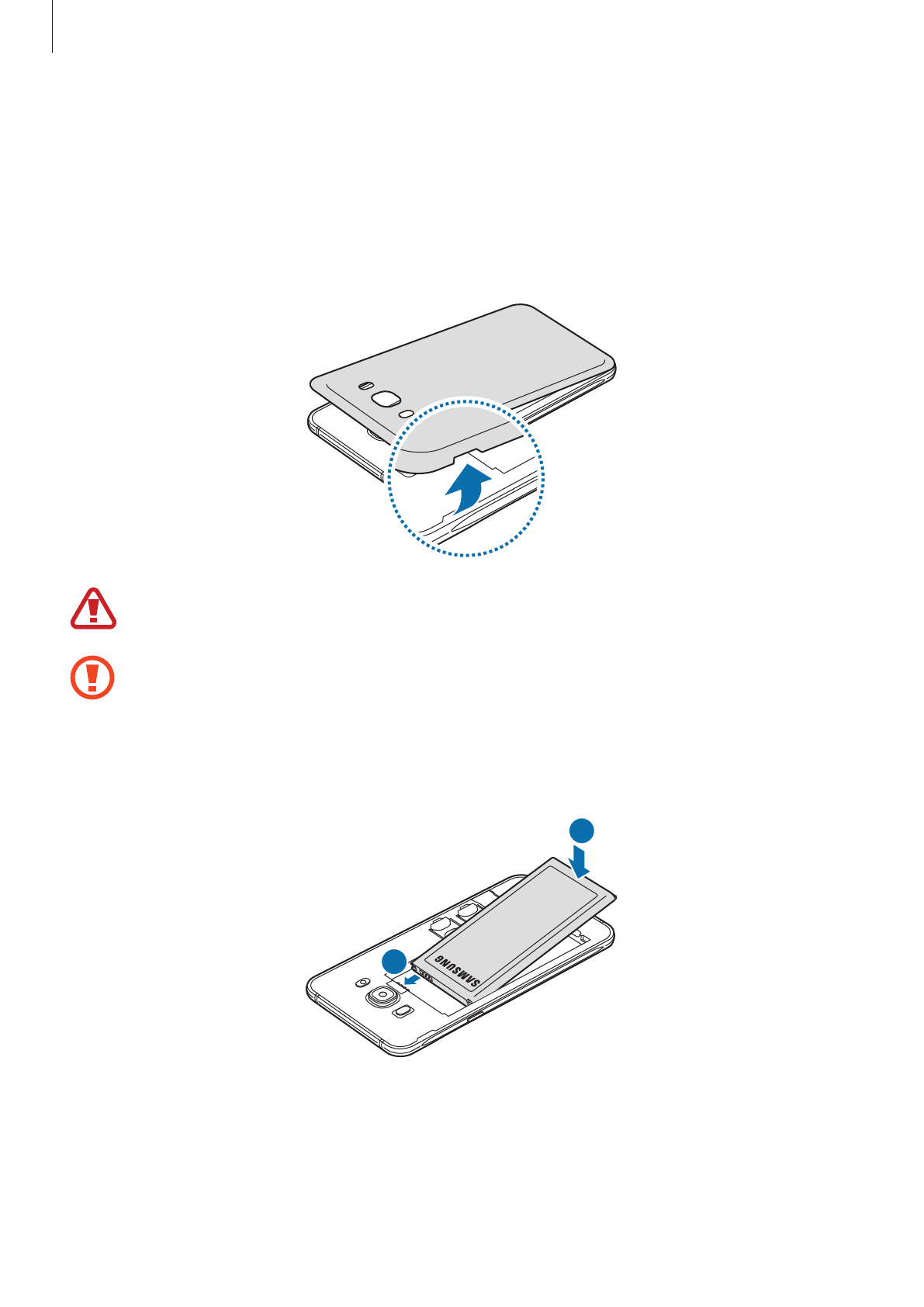 SAMSUNG