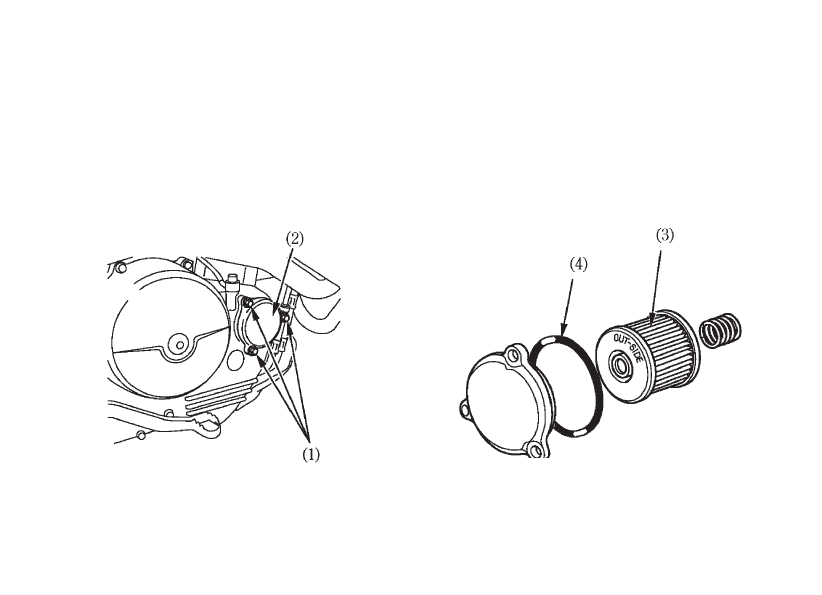 (2)

(1)

(4)

(3)

OUT-SIDE