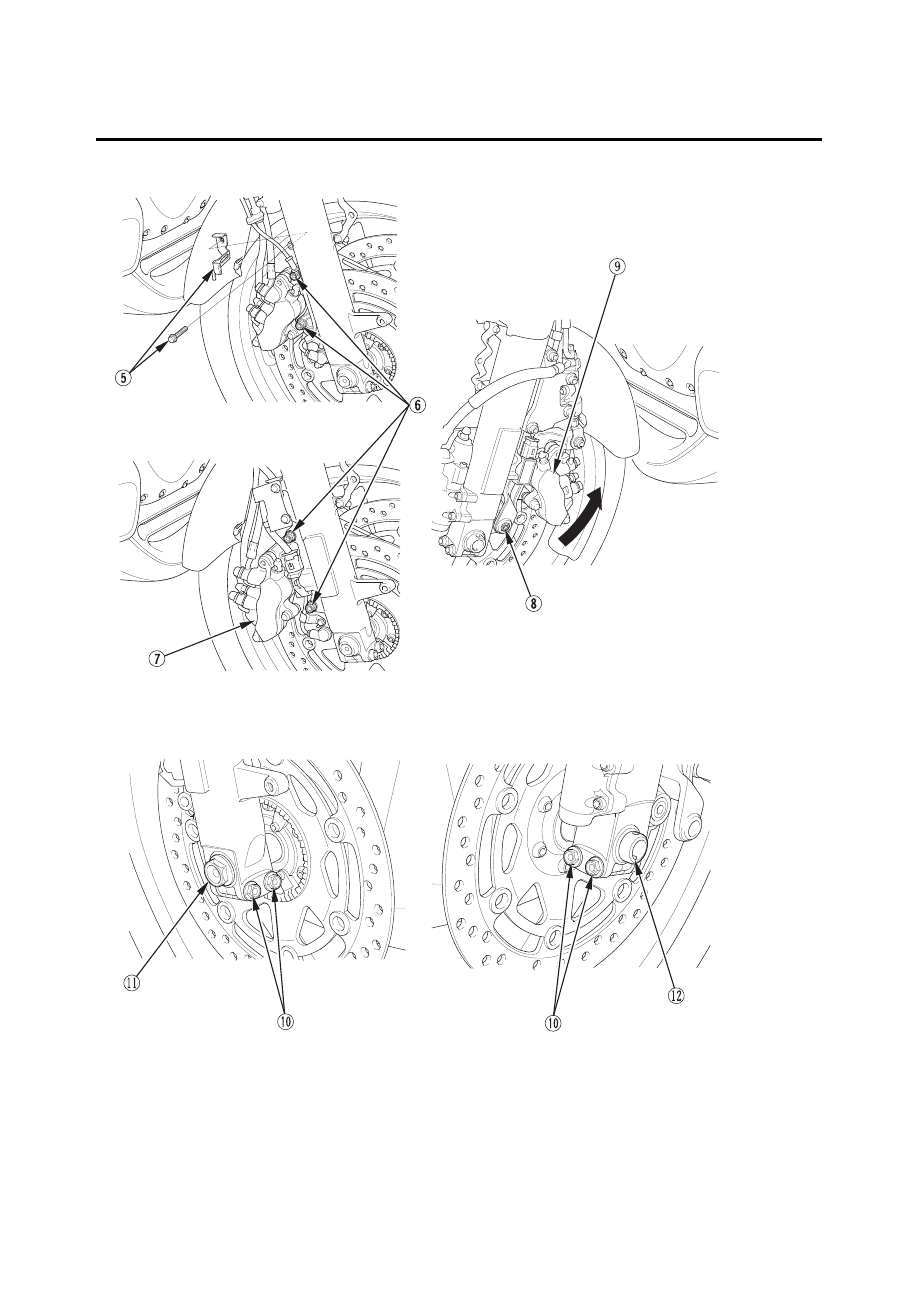 ⑤
⑥
⑦
⑨
⑧
⑪
⑩
⑩
⑫