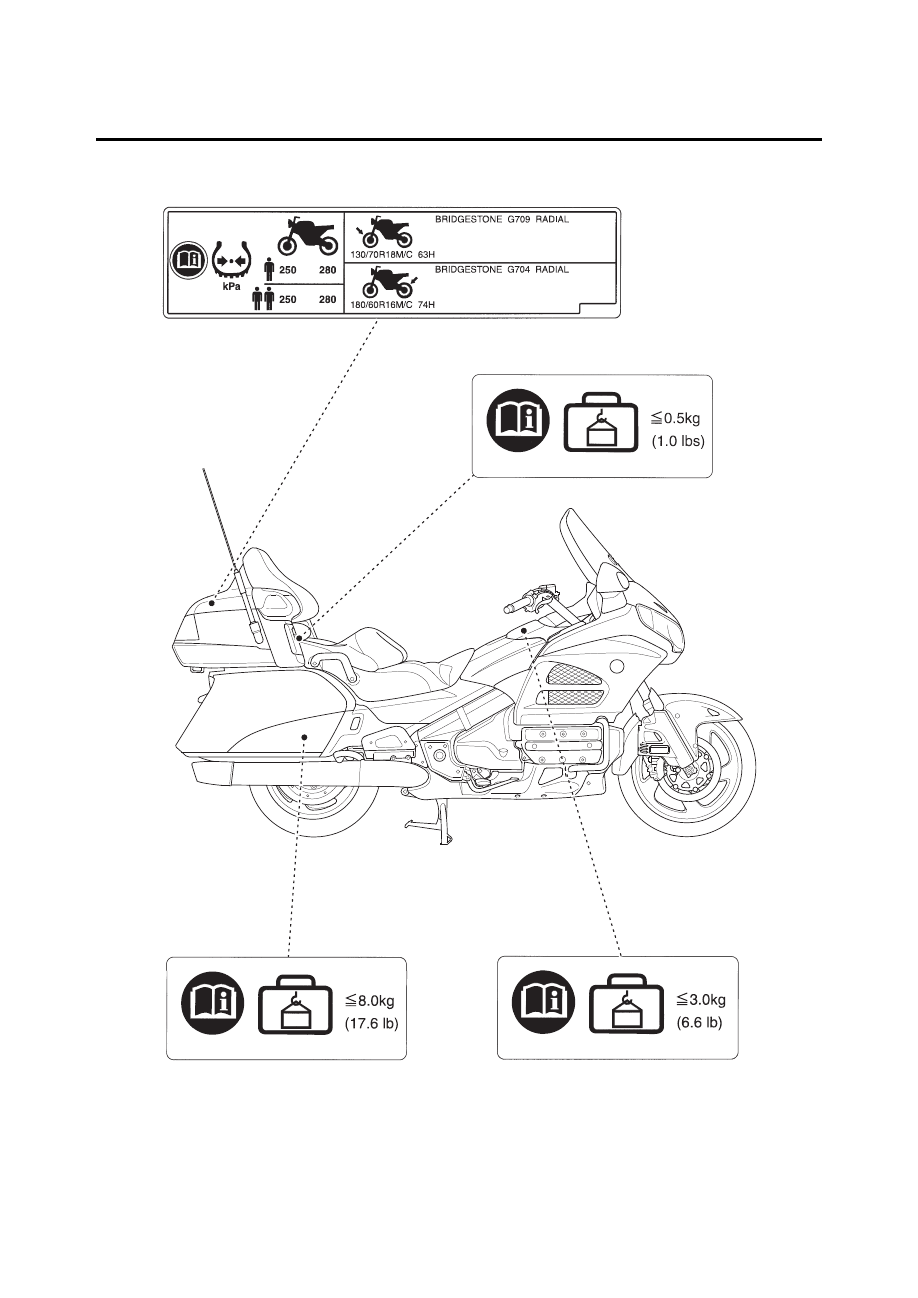 kPa

250 280

250 280

BRIDGESTONE G709 RADIAL
130/70R18M/C 63H

BRIDGESTONE G704 RADIAL
180/60R16M/C 74H

≦0.5kg
(1.0 lbs)

≦8.0kg
(17.6 lb)

≦3.0kg
(6.6 lb)