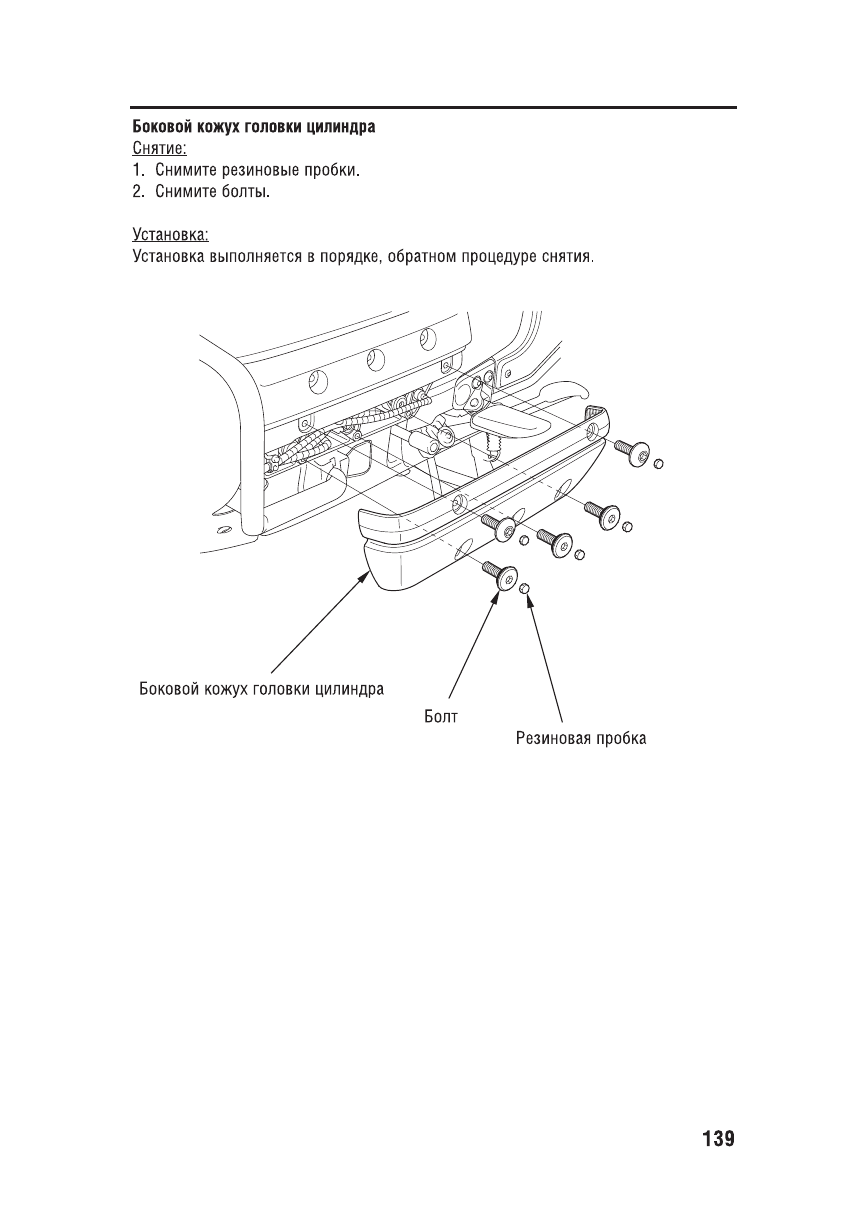 Боковой кожух головки цилиндра
Снятие:
1. Снимите резиновые пробки.
2. Снимите болты.

Установка:
Установка выполняется в порядке, обратном процедуре снятия.

Боковой кожух головки цилиндра
Болт
Резиновая пробка

139