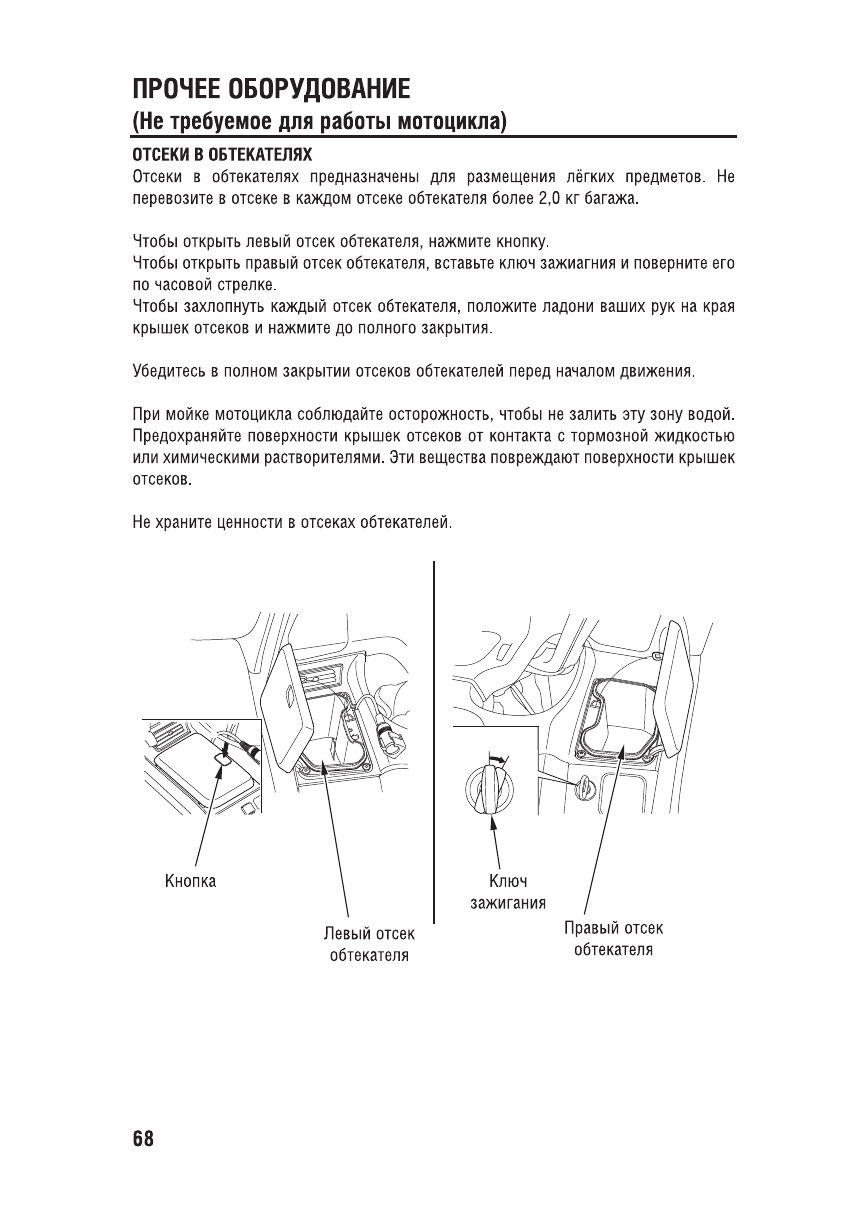 ПРОЧЕЕ ОБОРУДОВАНИЕ
(Не требуемое для работы мотоцикла)

ОТСЕКИ В ОБТЕКАТЕЛЯХ
Отсеки в обтекателях предназначены для размещения лёгких предметов. Не перевозите в отсеке в каждом отсеке обтекателя более 2,0 кг багажа.

Чтобы открыть левый отсек обтекателя, нажмите кнопку.
Чтобы открыть правый отсек обтекателя, вставьте ключ зажиагния и поверните его по часовой стрелке.
Чтобы захлопнуть каждый отсек обтекателя, положите ладони ваших рук на края крышек отсеков и нажмите до полного закрытия.

Убедитесь в полном закрытии отсеков обтекателей перед началом движения.

При мойке мотоцикла соблюдайте осторожность, чтобы не залить эту зону водой. Предохраняйте поверхности крышек отсеков от контакта с тормозной жидкостью или химическими растворителями. Эти вещества повреждают поверхности крышек отсеков.

Не храните ценности в отсеках обтекателей.

Кнопка

Левый отсек обтекателя

Ключ зажигания

Правый отсек обтекателя

68