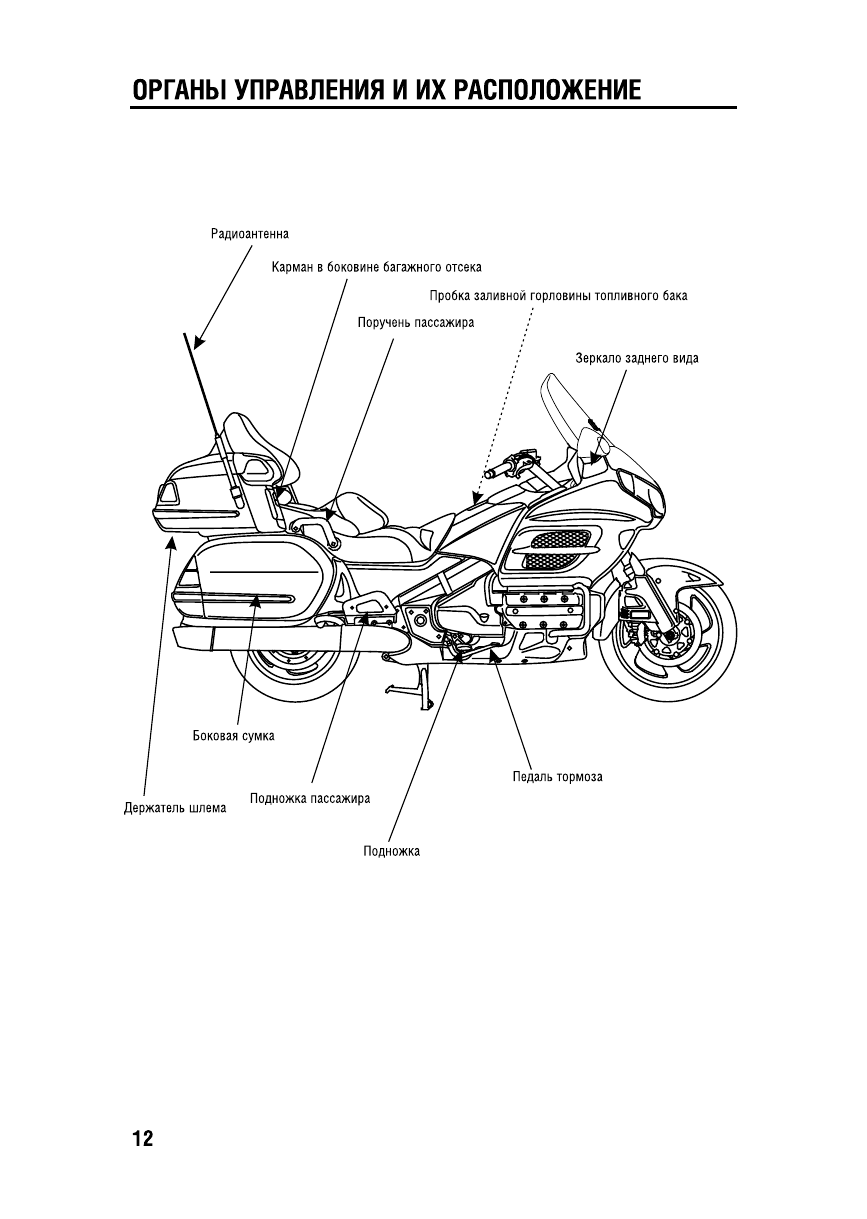 ОРГАНЫ УПРАВЛЕНИЯ И ИХ РАСПОЛОЖЕНИЕ

Радиоантенна

Карман в боковине багажного отсека

Пробка заливной горловины топливного бака

Поручень пассажира

Зеркало заднего вида

Боковая сумка

Педаль тормоза

Держатель шлема

Подножка пассажира

Подножка

12