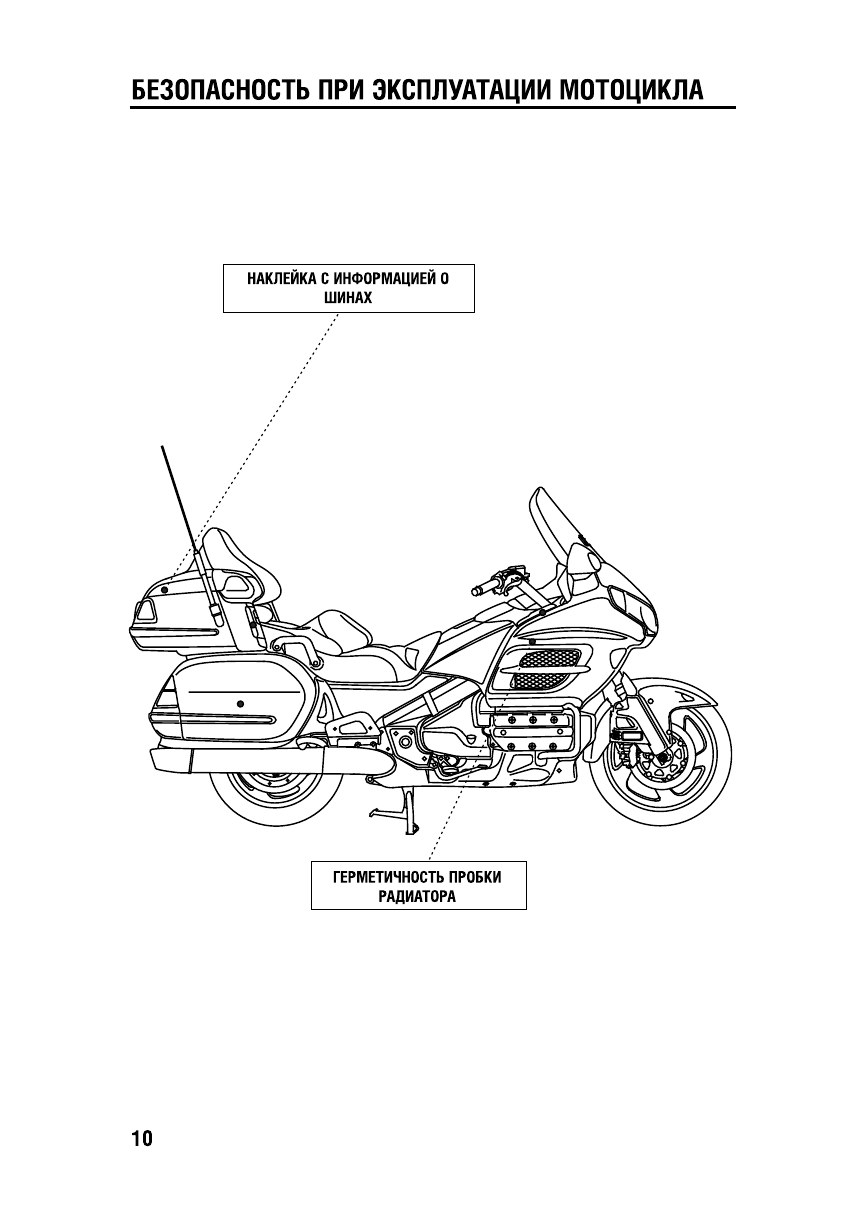 БЕЗОПАСНОСТЬ ПРИ ЭКСПЛУАТАЦИИ МОТОЦИКЛА

НАКЛЕЙКА С ИНФОРМАЦИЕЙ О ШИНАХ

ГЕРМЕТИЧНОСТЬ ПРОБКИ РАДИАТОРА

10