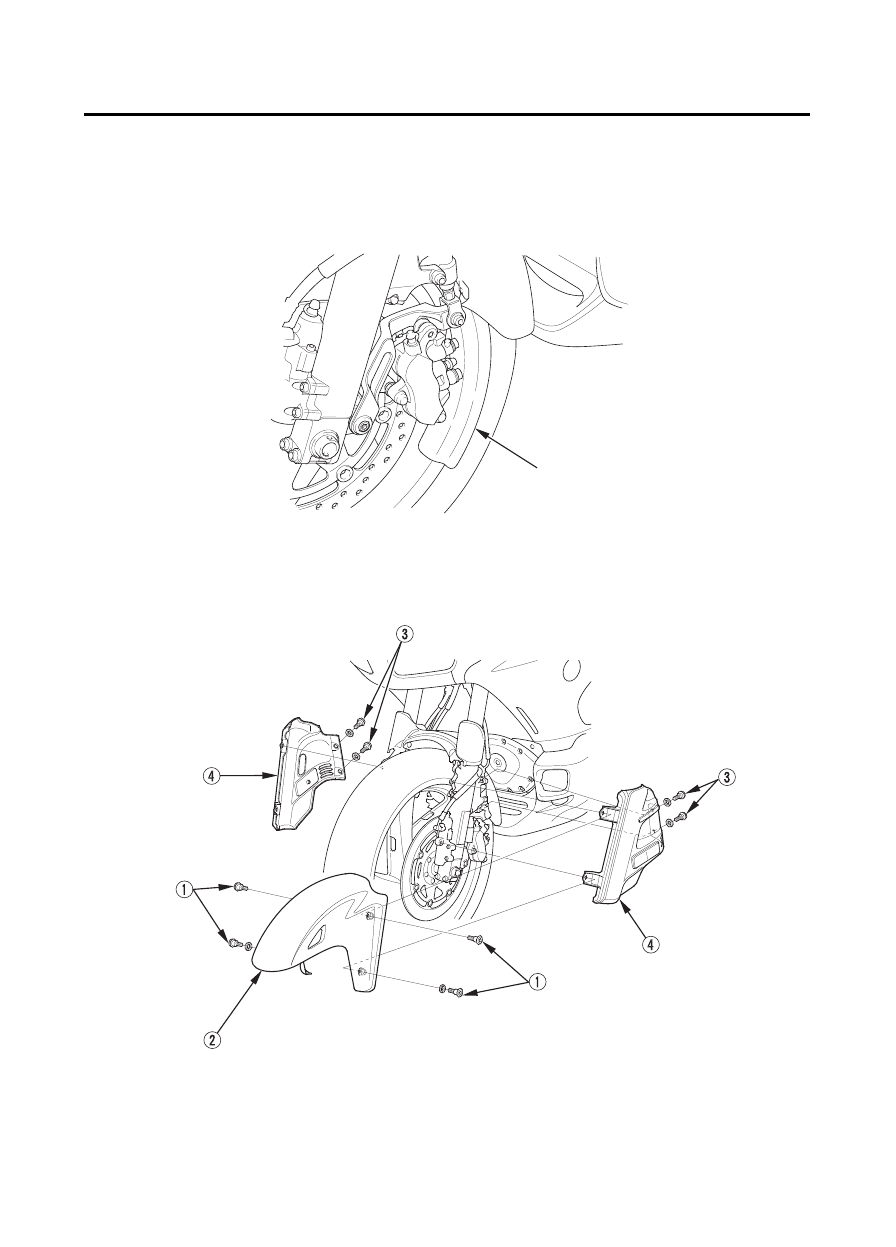 ③

④

③

①

④

①

②