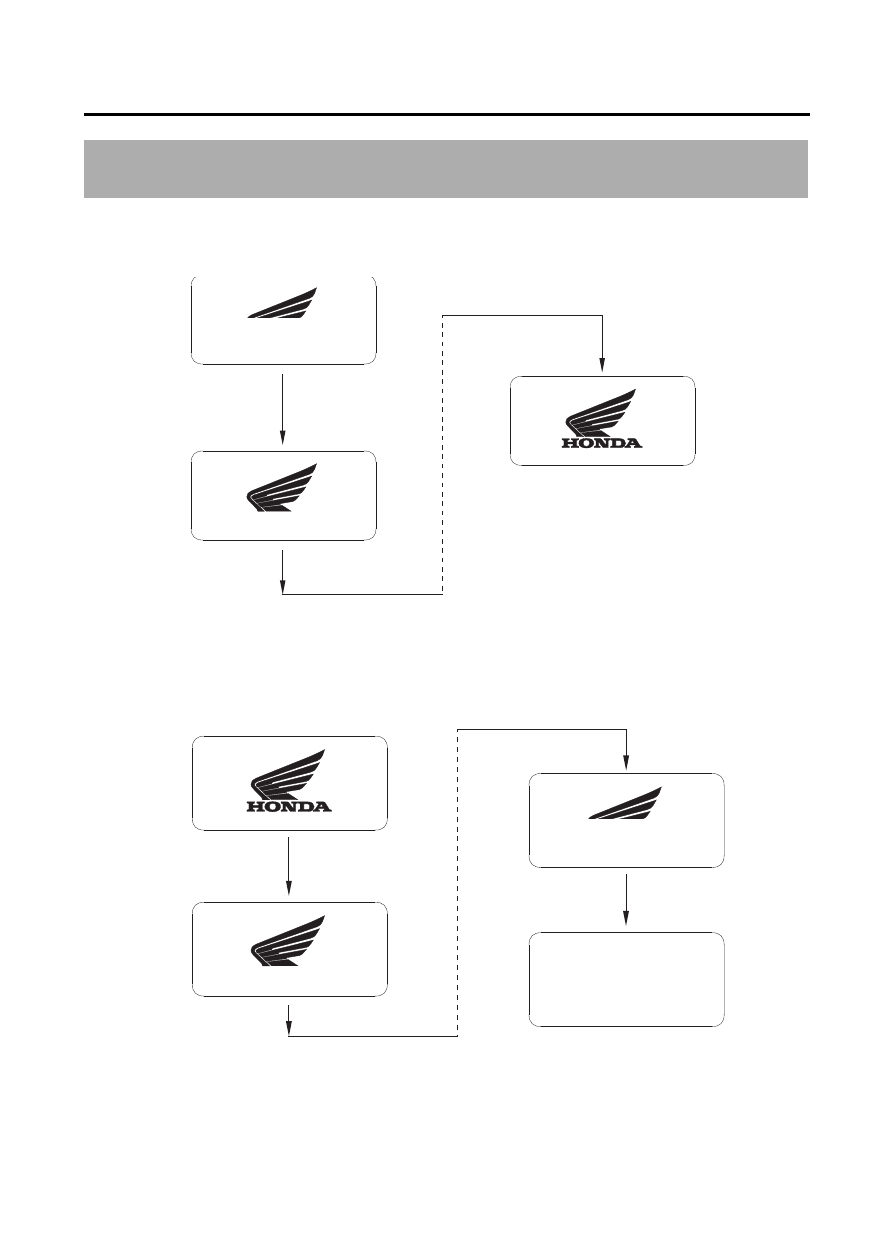 HONDA

HONDA