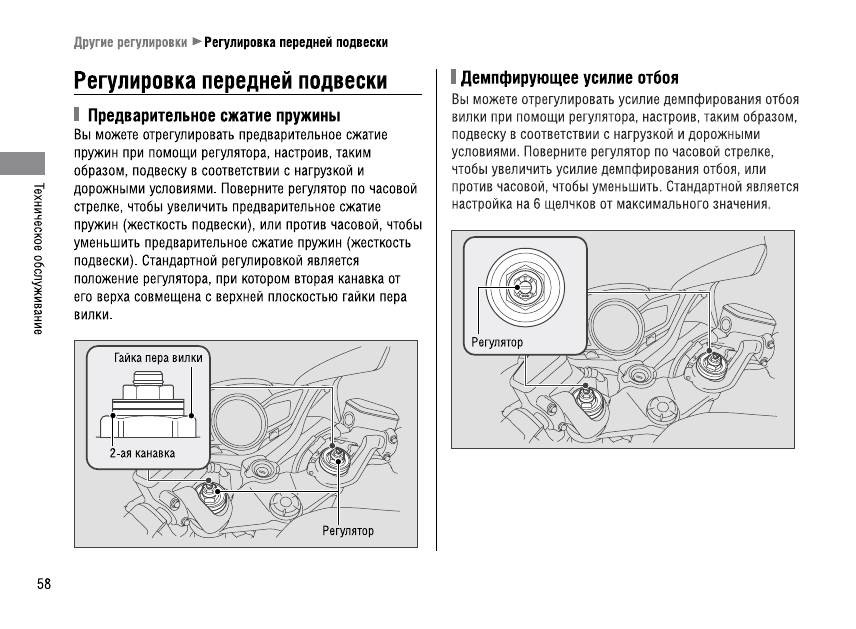 Другие регулировки ► Регулировка передней подвески

Регулировка передней подвески

Предварительное сжатие пружины

Вы можете отрегулировать предварительное сжатие пружин при помощи регулятора, настроив, таким образом, подвеску в соответствии с нагрузкой и дорожными условиями. Поверните регулятор по часовой стрелке, чтобы увеличить предварительное сжатие пружин (жесткость подвески), или против часовой, чтобы уменьшить предварительное сжатие пружин (жесткость подвески). Стандартной регулировкой является положение регулятора, при котором вторая канавка от его верха совмещена с верхней плоскостью гайки пера вилки.

Гайка пера вилки

2-ая канавка

Регулятор

Демпфирующее усилие отбоя

Вы можете отрегулировать усилие демпфирования отбоя вилки при помощи регулятора, настроив, таким образом, подвеску в соответствии с нагрузкой и дорожными условиями. Поверните регулятор по часовой стрелке, чтобы увеличить усилие демпфирования отбоя, или против часовой, чтобы уменьшить. Стандартной является настройка на 6 щелчков от максимального значения.

Регулятор

Техническое обслуживание

58