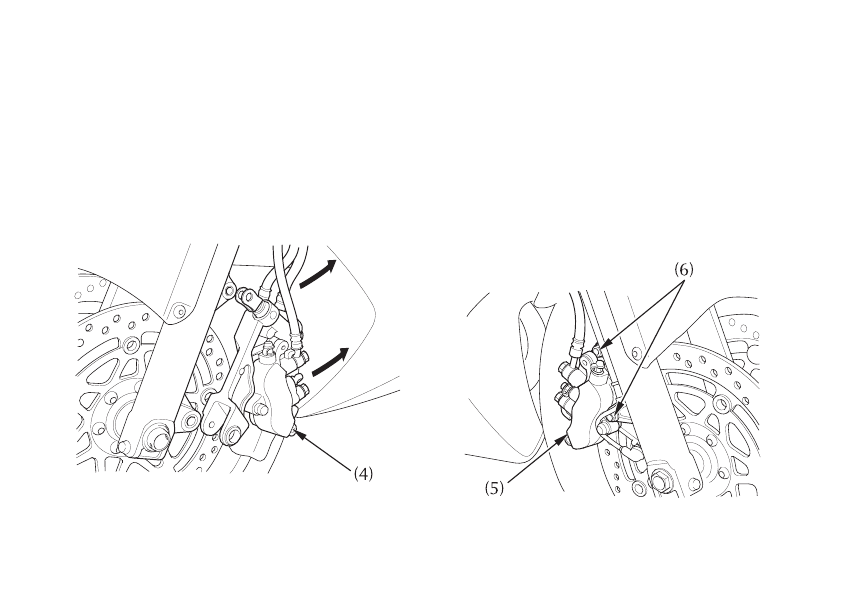 (4)

(6)

(5)