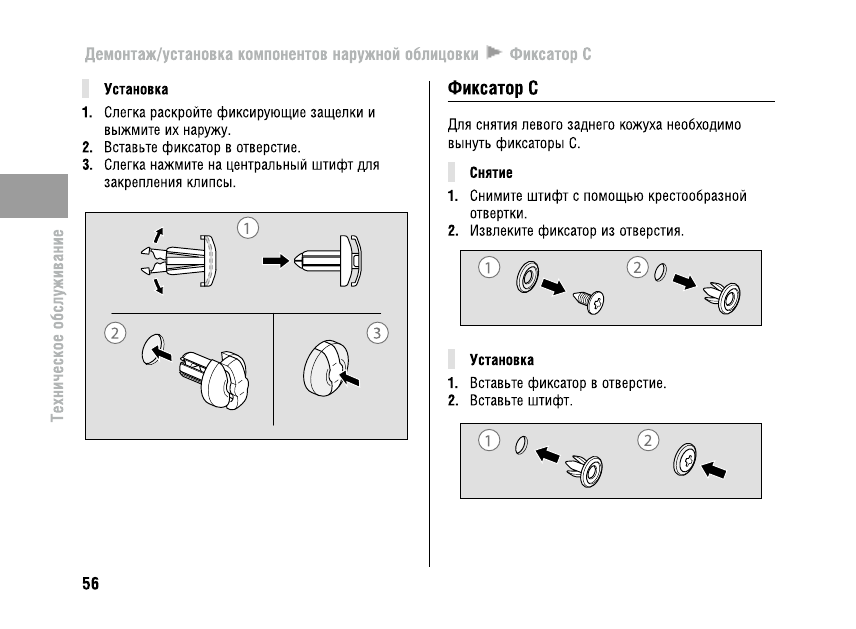 Демонтаж/установка компонентов наружной облицовки ▶ Фиксатор C

Установка

1. Слегка раскройте фиксирующие защелки и выжмите их наружу.
2. Вставьте фиксатор в отверстие.
3. Слегка нажмите на центральный штифт для закрепления клипсы.

①

②

③

Техническое обслуживание

Фиксатор C

Для снятия левого заднего кожуха необходимо вынуть фиксаторы C.

Снятие

1. Снимите штифт с помощью крестообразной отвертки.
2. Извлеките фиксатор из отверстия.

①

②

Установка

1. Вставьте фиксатор в отверстие.
2. Вставьте штифт.

①

②

56