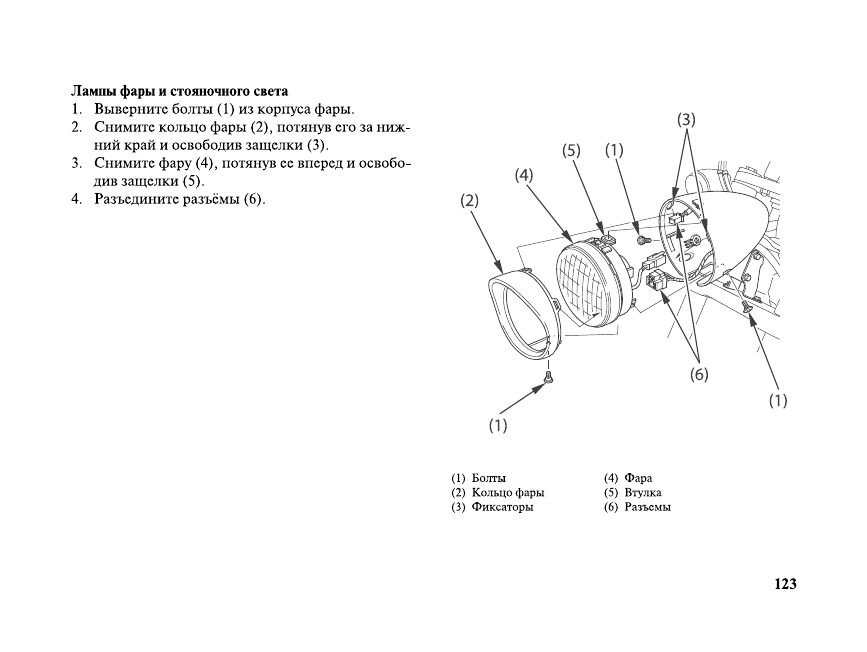 **Лампы фары и стояночного света**

1. Выверните болты (1) из корпуса фары.
2. Снимите кольцо фары (2), потянув его за нижний край и освободив защелки (3).
3. Снимите фару (4), потянув ее вперед и освободив защелки (5).
4. Разъедините разъёмы (6).

(3)
(5)
(1)
(4)
(2)
(6)
(1)
(1)

(1) Болты
(2) Кольцо фары
(3) Фиксаторы
(4) Фара
(5) Втулка
(6) Разъемы

123