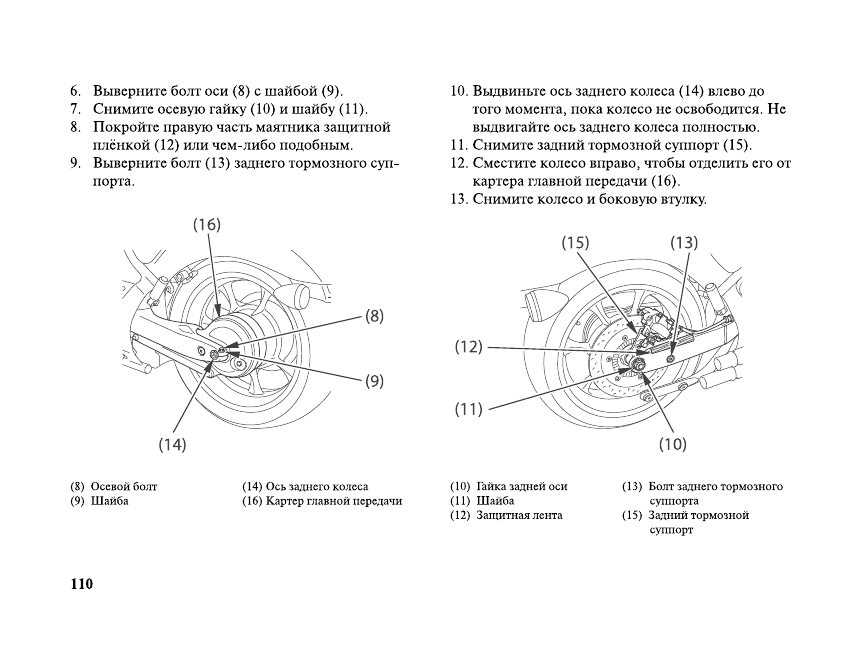 6. Выверните болт оси (8) с шайбой (9).
7. Снимите осевую гайку (10) и шайбу (11).
8. Покройте правую часть маятника защитной плёнкой (12) или чем-либо подобным.
9. Выверните болт (13) заднего тормозного суппорта.

(16)
(8)
(9)
(14)

(8) Осевой болт
(9) Шайба
(14) Ось заднего колеса
(16) Картер главной передачи

10. Выдвиньте ось заднего колеса (14) влево до того момента, пока колесо не освободится. Не выдвигайте ось заднего колеса полностью.
11. Снимите задний тормозной суппорт (15).
12. Сместите колесо вправо, чтобы отделить его от картера главной передачи (16).
13. Снимите колесо и боковую втулку.

(15)
(13)
(12)
(11)
(10)

(10) Гайка задней оси
(11) Шайба
(12) Защитная лента
(13) Болт заднего тормозного суппорта
(15) Задний тормозной суппорт

110