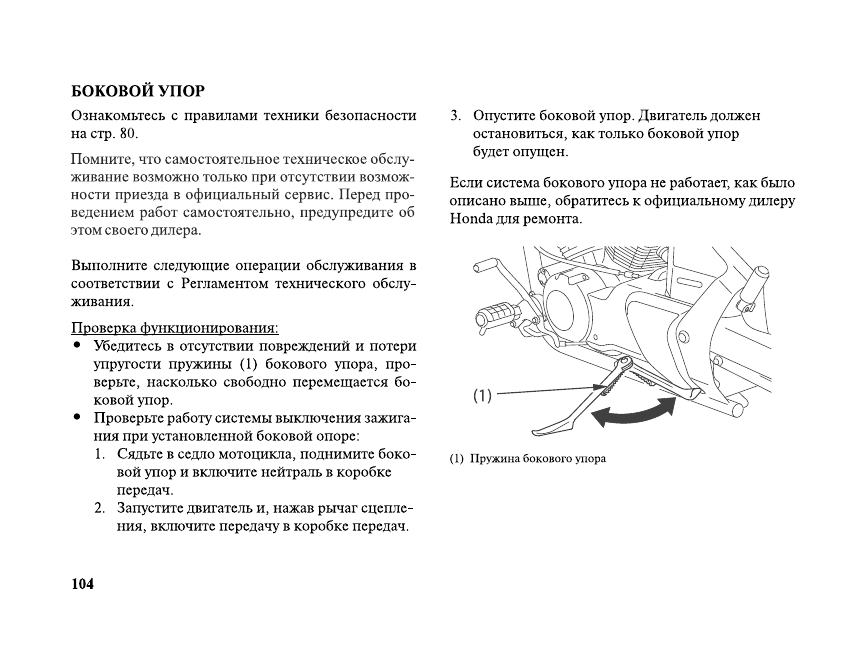 БОКОВОЙ УПОР

Ознакомьтесь с правилами техники безопасности на стр. 80.

Помните, что самостоятельное техническое обслуживание возможно только при отсутствии возможности приезда в официальный сервис. Перед проведением работ самостоятельно, предупредите об этом своего дилера.

Выполните следующие операции обслуживания в соответствии с Регламентом технического обслуживания.

Проверка функционирования:

• Убедитесь в отсутствии повреждений и потери упругости пружины (1) бокового упора, проверьте, насколько свободно перемещается боковой упор.
• Проверьте работу системы выключения зажигания при установленной боковой опоре:
1. Сядьте в седло мотоцикла, поднимите боковой упор и включите нейтраль в коробке передач.
2. Запустите двигатель и, нажав рычаг сцепления, включите передачу в коробке передач.
3. Опустите боковой упор. Двигатель должен остановиться, как только боковой упор будет опущен.

Если система бокового упора не работает, как было описано выше, обратитесь к официальному дилеру Honda для ремонта.

(1)

(1) Пружина бокового упора

104