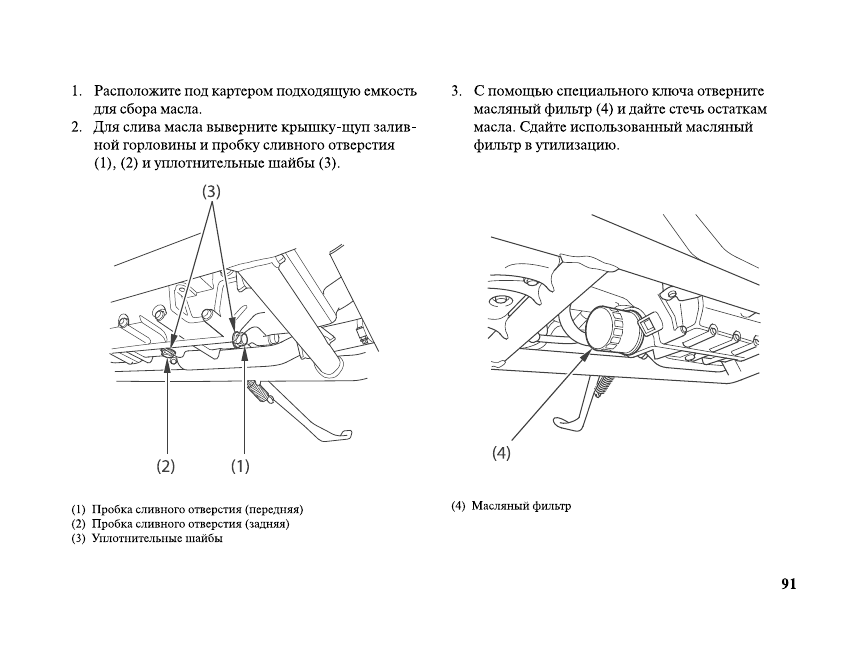 1. Расположите под картером подходящую емкость для сбора масла.
2. Для слива масла выверните крышку-щуп заливной горловины и пробку сливного отверстия (1), (2) и уплотнительные шайбы (3).

(3)

(2)
(1)

(1) Пробка сливного отверстия (передняя)
(2) Пробка сливного отверстия (задняя)
(3) Уплотнительные шайбы

3. С помощью специального ключа отверните масляный фильтр (4) и дайте стечь остаткам масла. Сдайте использованный масляный фильтр в утилизацию.

(4)

(4) Масляный фильтр

91