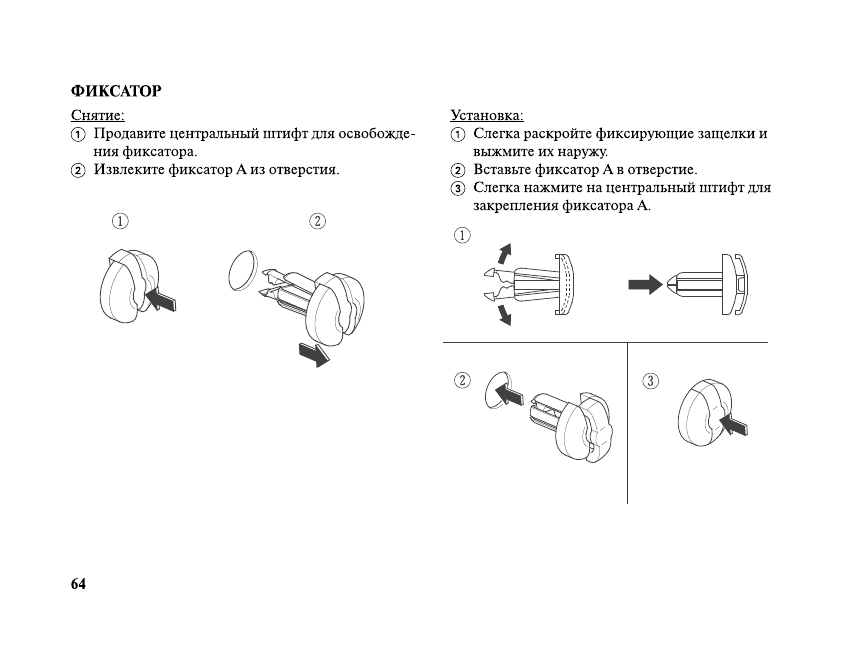 ФИКСАТОР

Снятие:
① Продавите центральный штифт для освобождения фиксатора.
② Извлеките фиксатор А из отверстия.

①
②

Установка:
① Слегка раскройте фиксирующие защелки и выжмите их наружу.
② Вставьте фиксатор А в отверстие.
③ Слегка нажмите на центральный штифт для закрепления фиксатора А.

①
②
③

64