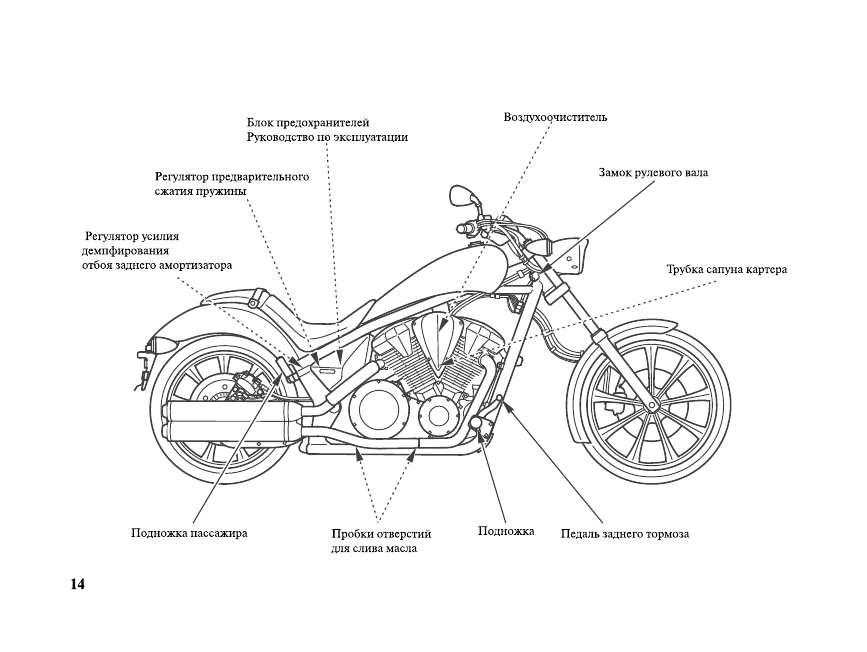 Блок предохранителей
Руководство по эксплуатации

Воздухоочиститель

Регулятор предварительного сжатия пружины

Замок рулевого вала

Регулятор усилия демпфирования отбоя заднего амортизатора

Трубка сапуна картера

Подножка пассажира

Пробки отверстий для слива масла

Подножка

Педаль заднего тормоза

14