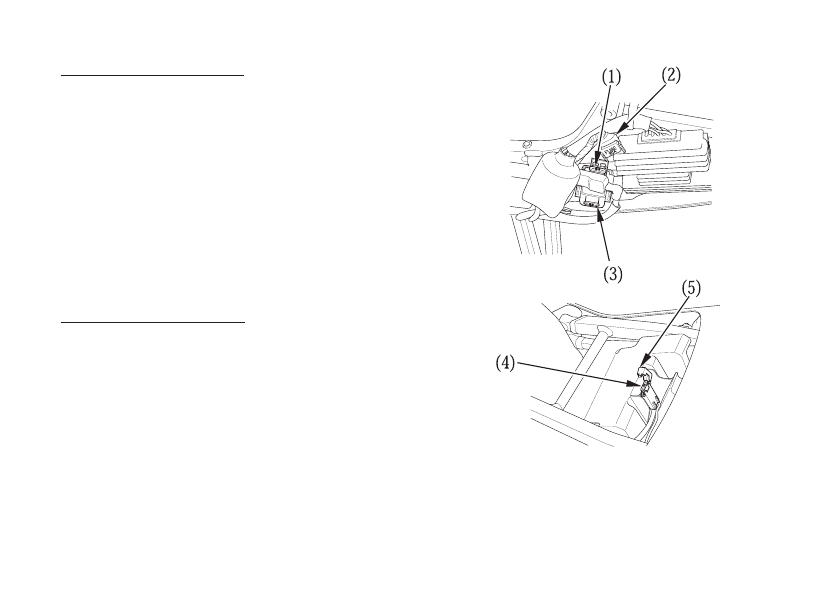 (1)
(2)
(3)
(5)
(4)