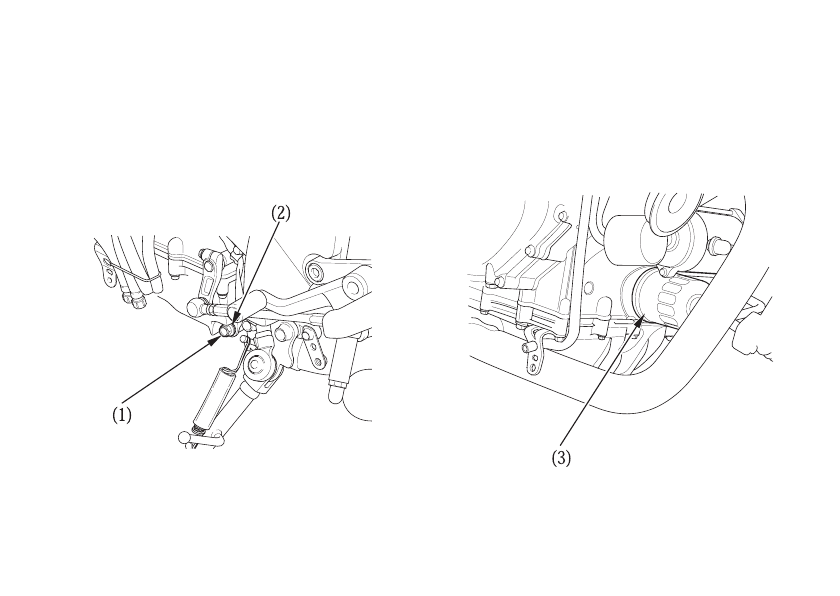 (2)
(1)
(3)