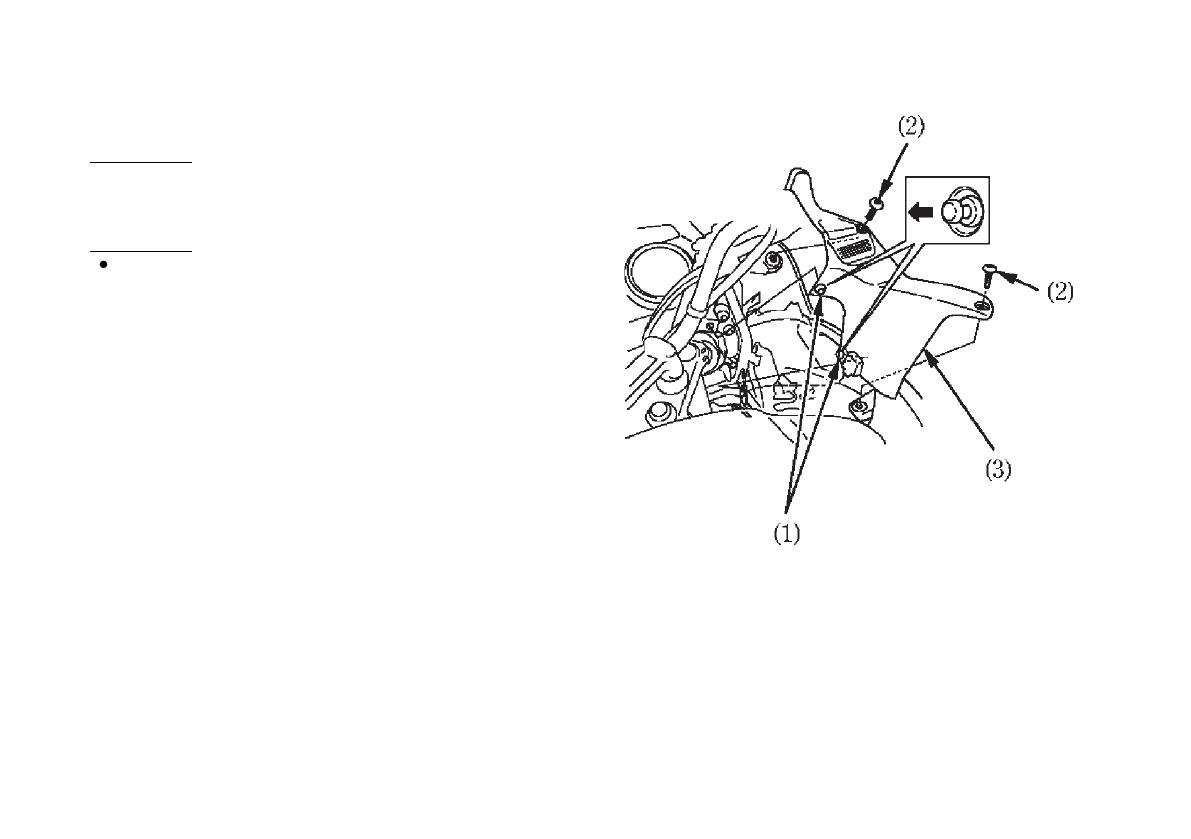 (2)

(2)

(3)

(1)