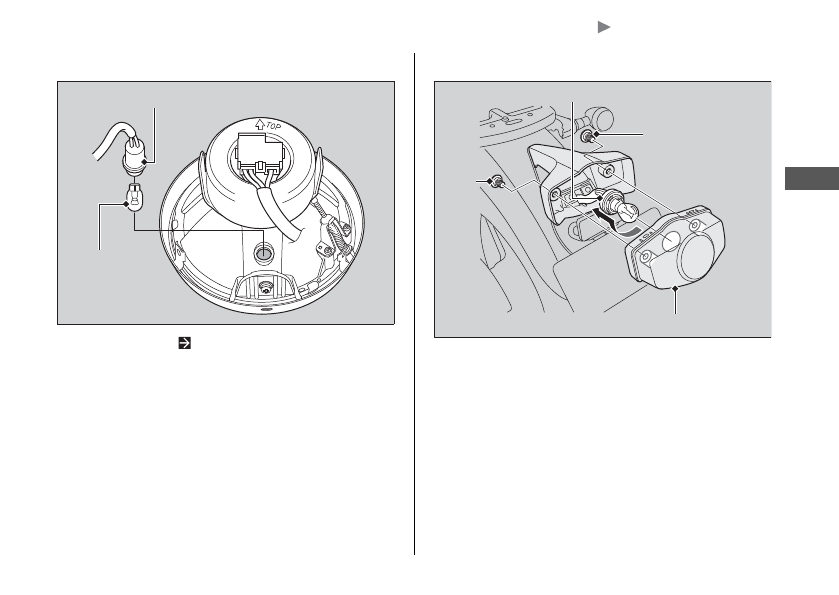 TOP