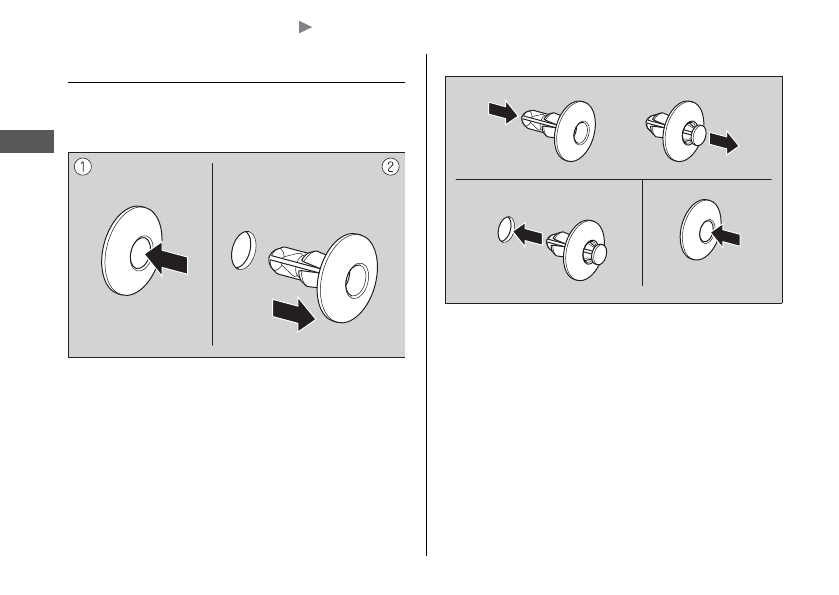 ①

②