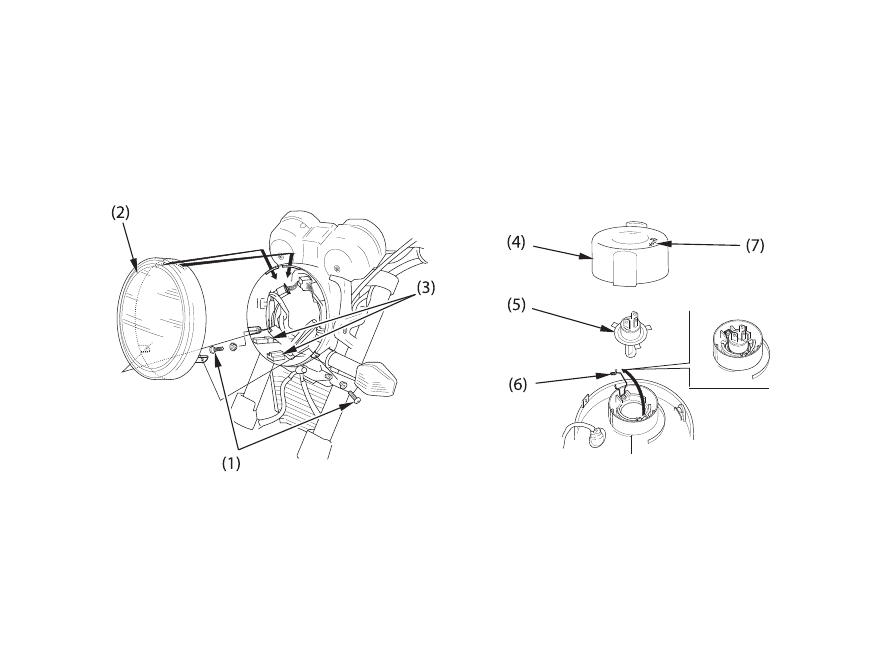 (2)
(3)
(1)
(4)
(7)
(5)
(6)