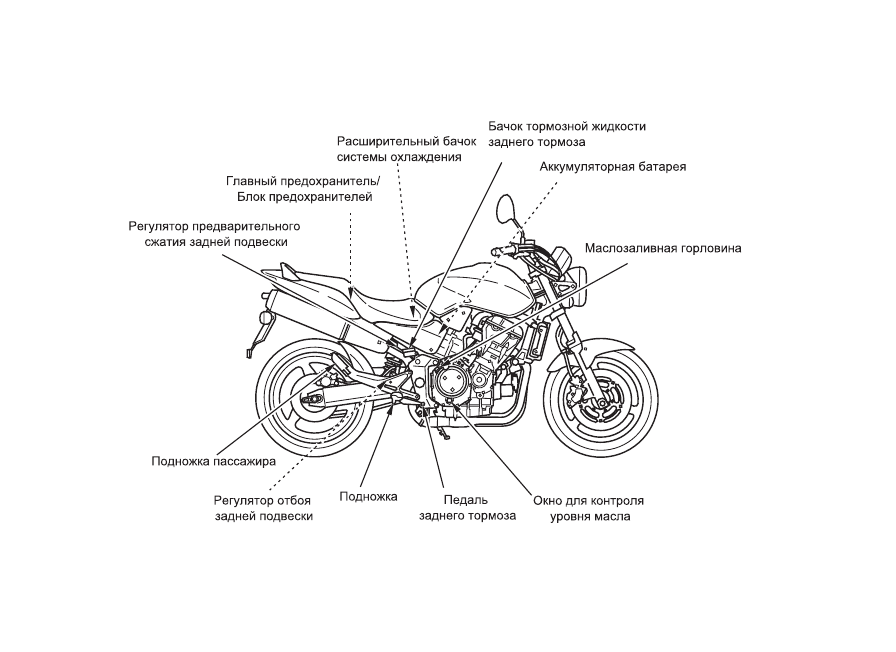 Бачок тормозной жидкости заднего тормоза

Расширительный бачок системы охлаждения

Аккумуляторная батарея

Главный предохранитель/ Блок предохранителей

Регулятор предварительного сжатия задней подвески

Маслозаливная горловина

Подножка пассажира

Регулятор отбоя задней подвески

Подножка

Педаль заднего тормоза

Окно для контроля уровня масла