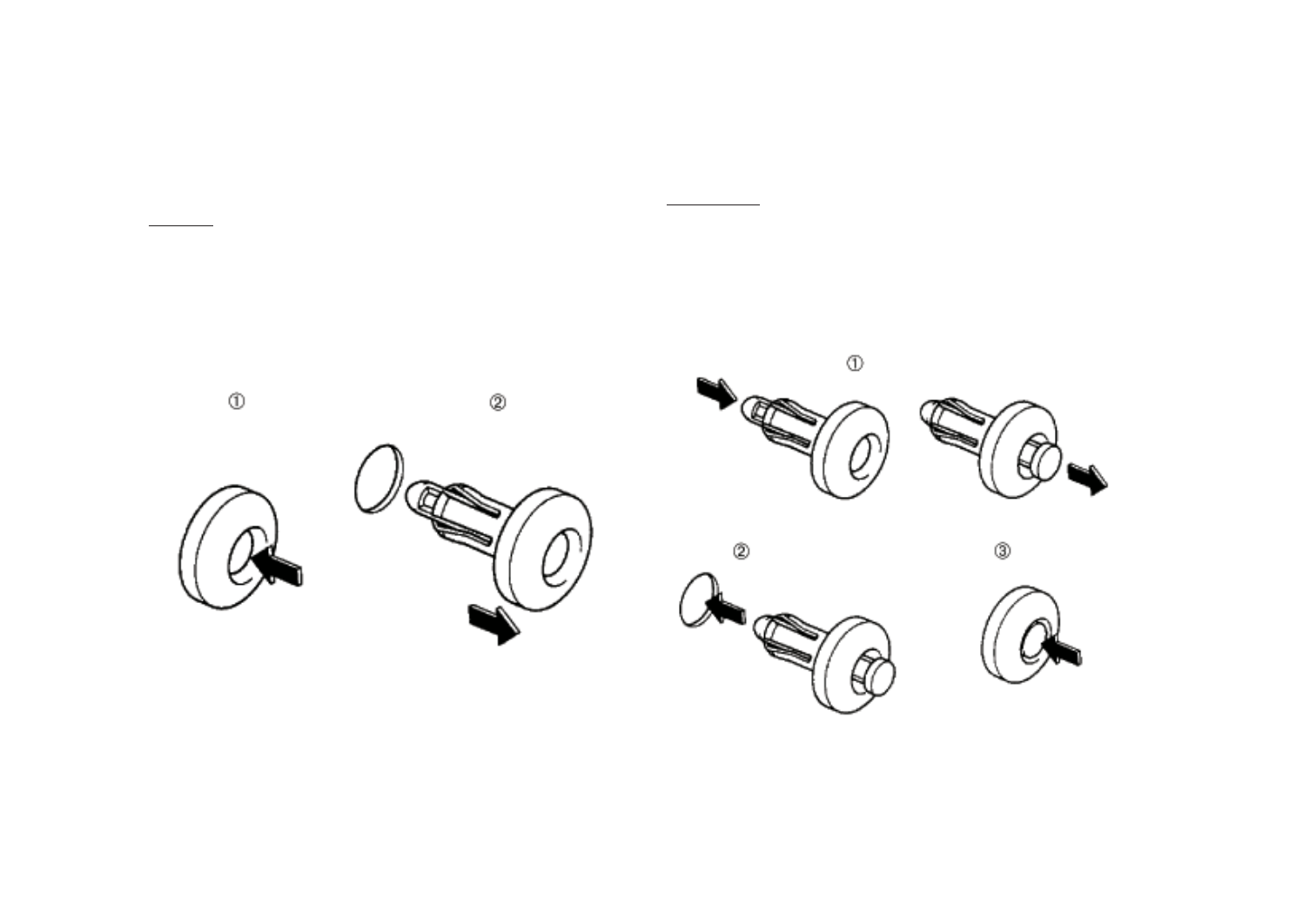 ①

②

①

②

③