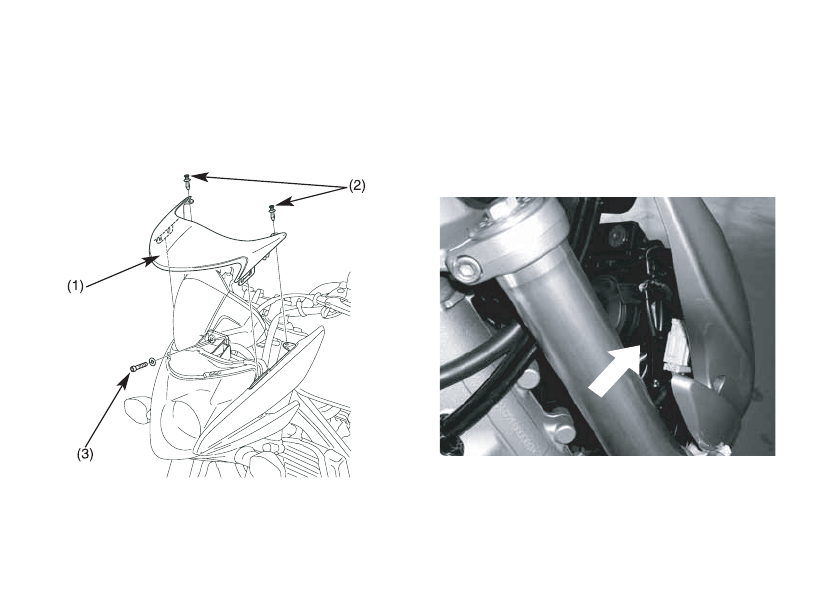 (2)
(1)
(3)