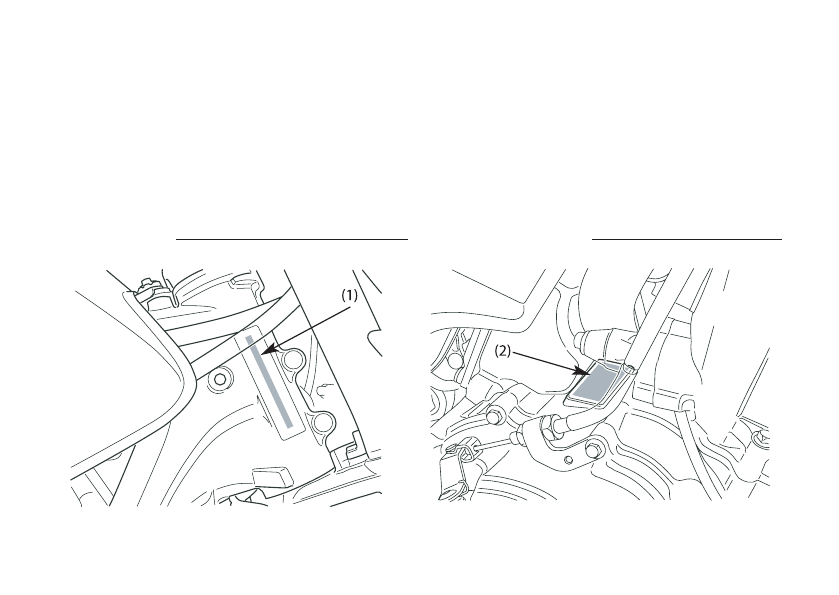 (1)

(2)