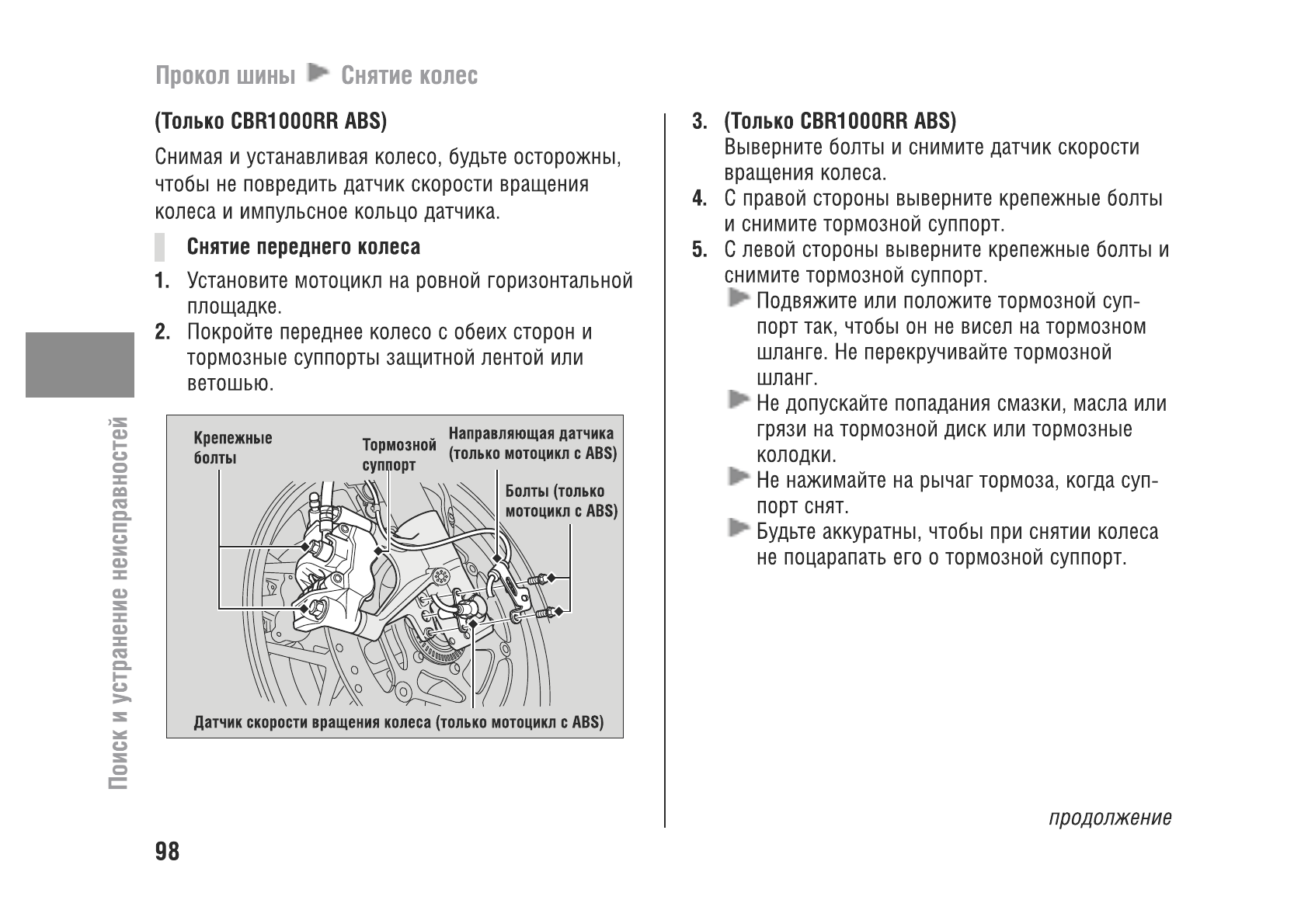 Прокол шины ▶ Снятие колес

(Только CBR1000RR ABS)

Снимая и устанавливая колесо, будьте осторожны, чтобы не повредить датчик скорости вращения колеса и импульсное кольцо датчика.

Снятие переднего колеса

1. Установите мотоцикл на ровной горизонтальной площадке.
2. Покройте переднее колесо с обеих сторон и тормозные суппорты защитной лентой или ветошью.

Крепежные болты
Тормозной суппорт
Направляющая датчика (только мотоцикл с ABS)
Болты (только мотоцикл с ABS)
Датчик скорости вращения колеса (только мотоцикл с ABS)

3. (Только CBR1000RR ABS)
Выверните болты и снимите датчик скорости вращения колеса.
4. С правой стороны выверните крепежные болты и снимите тормозной суппорт.
5. С левой стороны выверните крепежные болты и снимите тормозной суппорт.
▶ Подвяжите или положите тормозной суппорт так, чтобы он не висел на тормозном шланге. Не перекручивайте тормозной шланг.
▶ Не допускайте попадания смазки, масла или грязи на тормозной диск или тормозные колодки.
▶ Не нажимайте на рычаг тормоза, когда суппорт снят.
▶ Будьте аккуратны, чтобы при снятии колеса не поцарапать его о тормозной суппорт.

продолжение

Поиск и устранение неисправностей

98