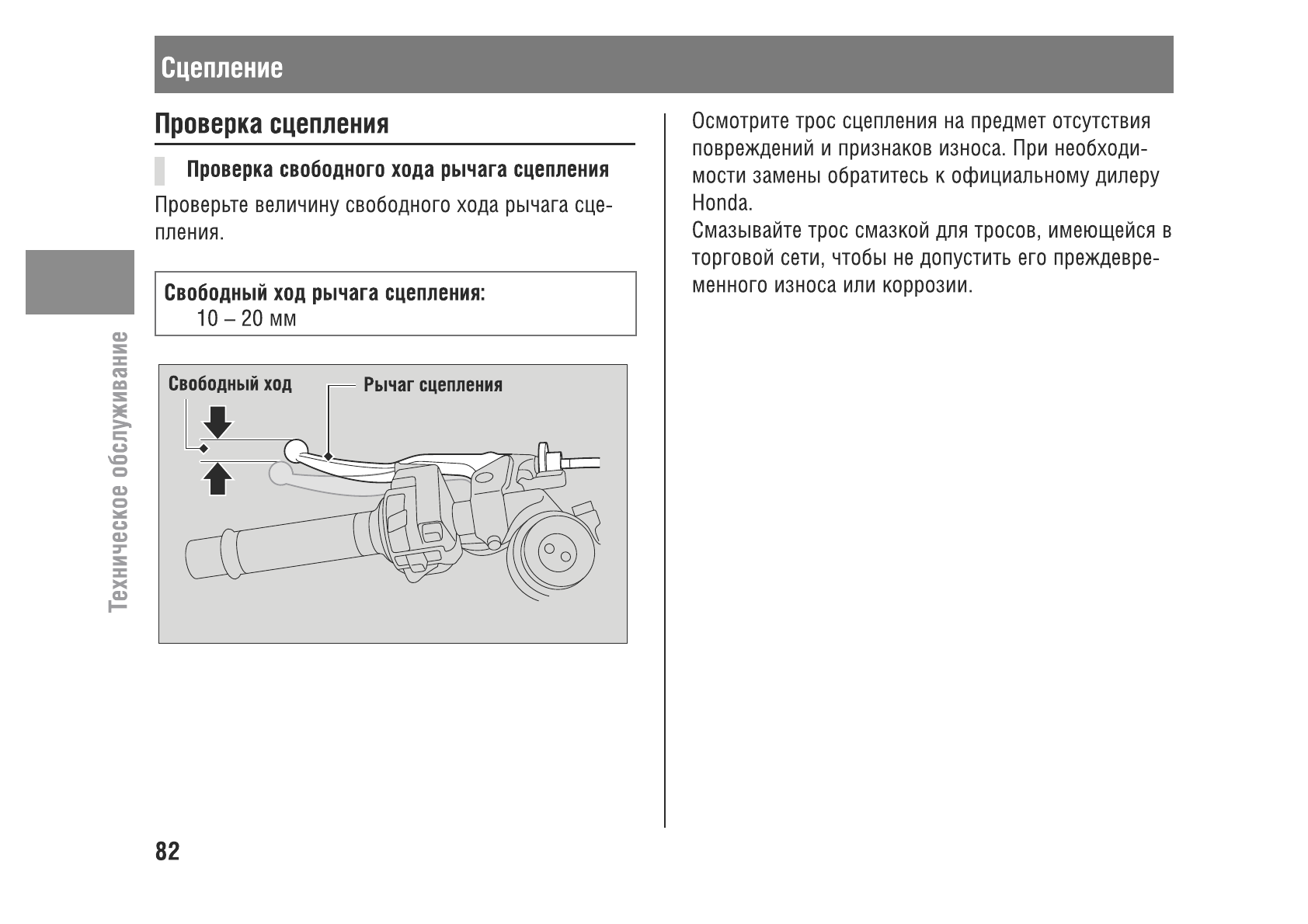 Сцепление

Техническое обслуживание

Проверка сцепления

Проверка свободного хода рычага сцепления

Проверьте величину свободного хода рычага сцепления.

Свободный ход рычага сцепления:
10 – 20 мм

Свободный ход
Рычаг сцепления

Осмотрите трос сцепления на предмет отсутствия повреждений и признаков износа. При необходимости замены обратитесь к официальному дилеру Honda.
Смазывайте трос смазкой для тросов, имеющейся в торговой сети, чтобы не допустить его преждевременного износа или коррозии.

82